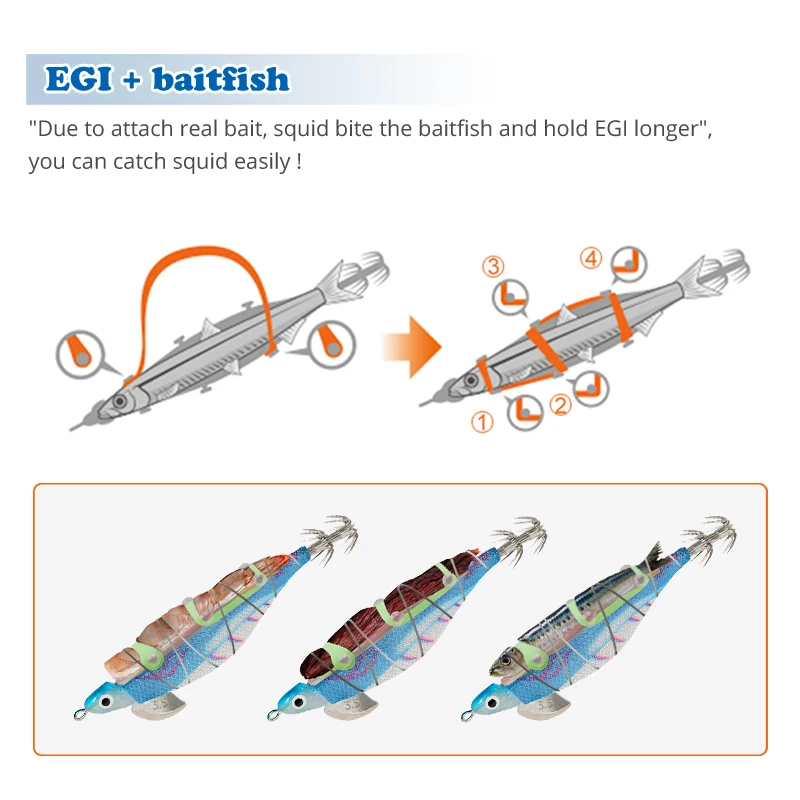 EGI + baitfish

"Due to attach real bait, squid bite the baitfish and hold EGI longer", you can catch squid easily !

③ ④ ① ②

3.5 3.5 3.5