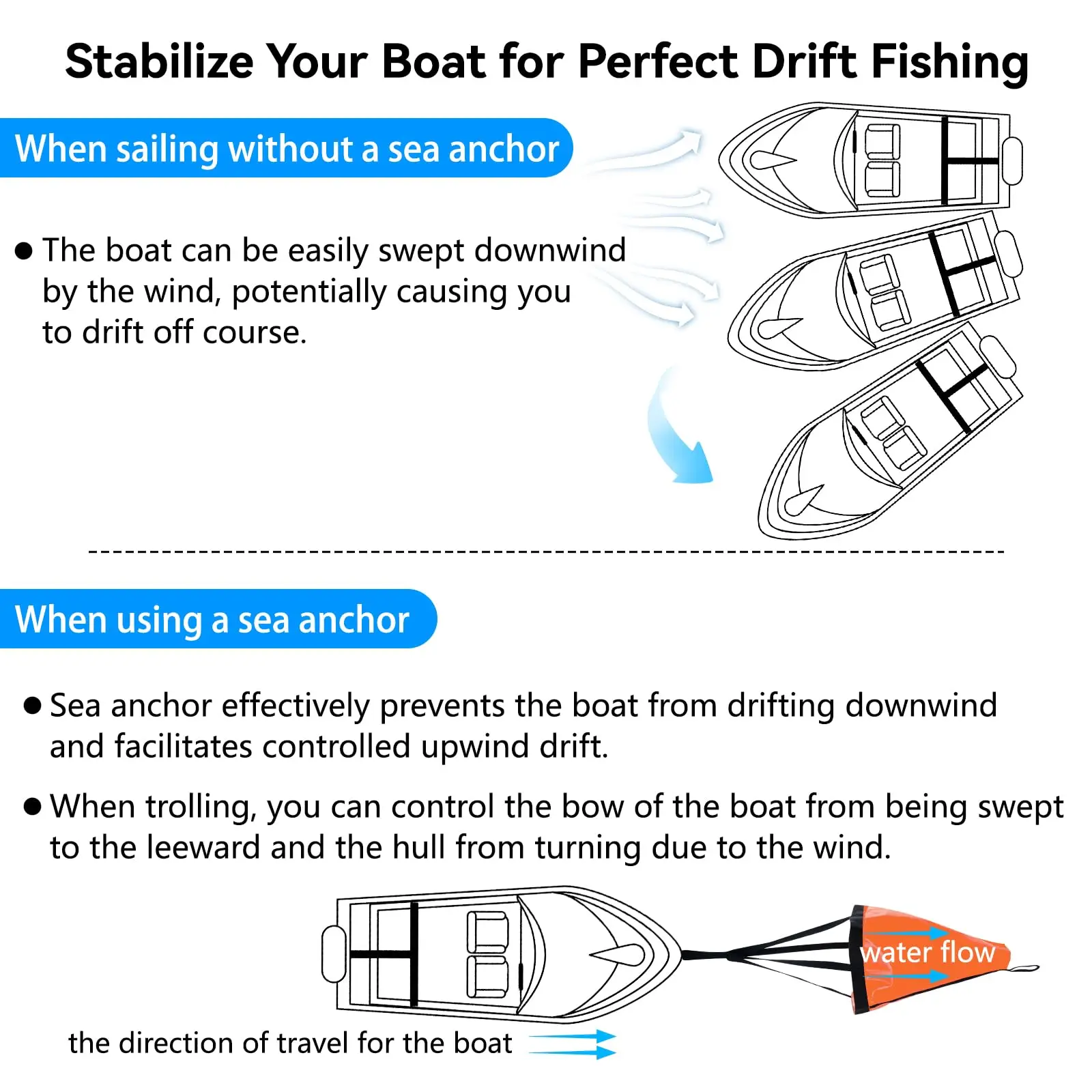 Stabilize Your Boat for Perfect Drift Fishing

When sailing without a sea anchor

● The boat can be easily swept downwind by the wind, potentially causing you to drift off course.

When using a sea anchor

● Sea anchor effectively prevents the boat from drifting downwind and facilitates controlled upwind drift.

● When trolling, you can control the bow of the boat from being swept to the leeward and the hull from turning due to the wind.

water flow

the direction of travel for the boat