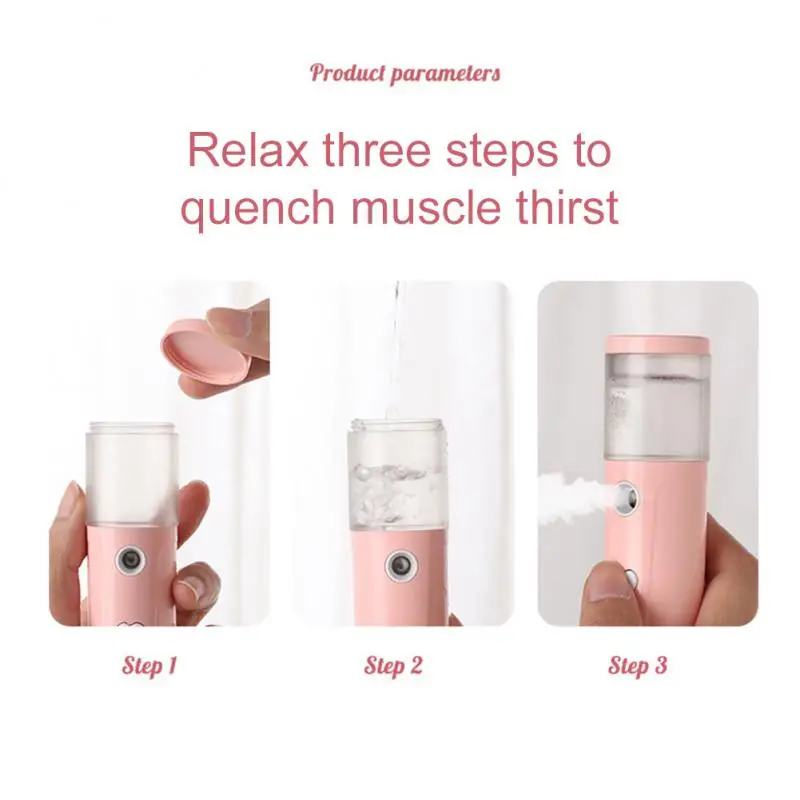 Product parameters

Relax three steps to quench muscle thirst

Step 1

Step 2

Step 3