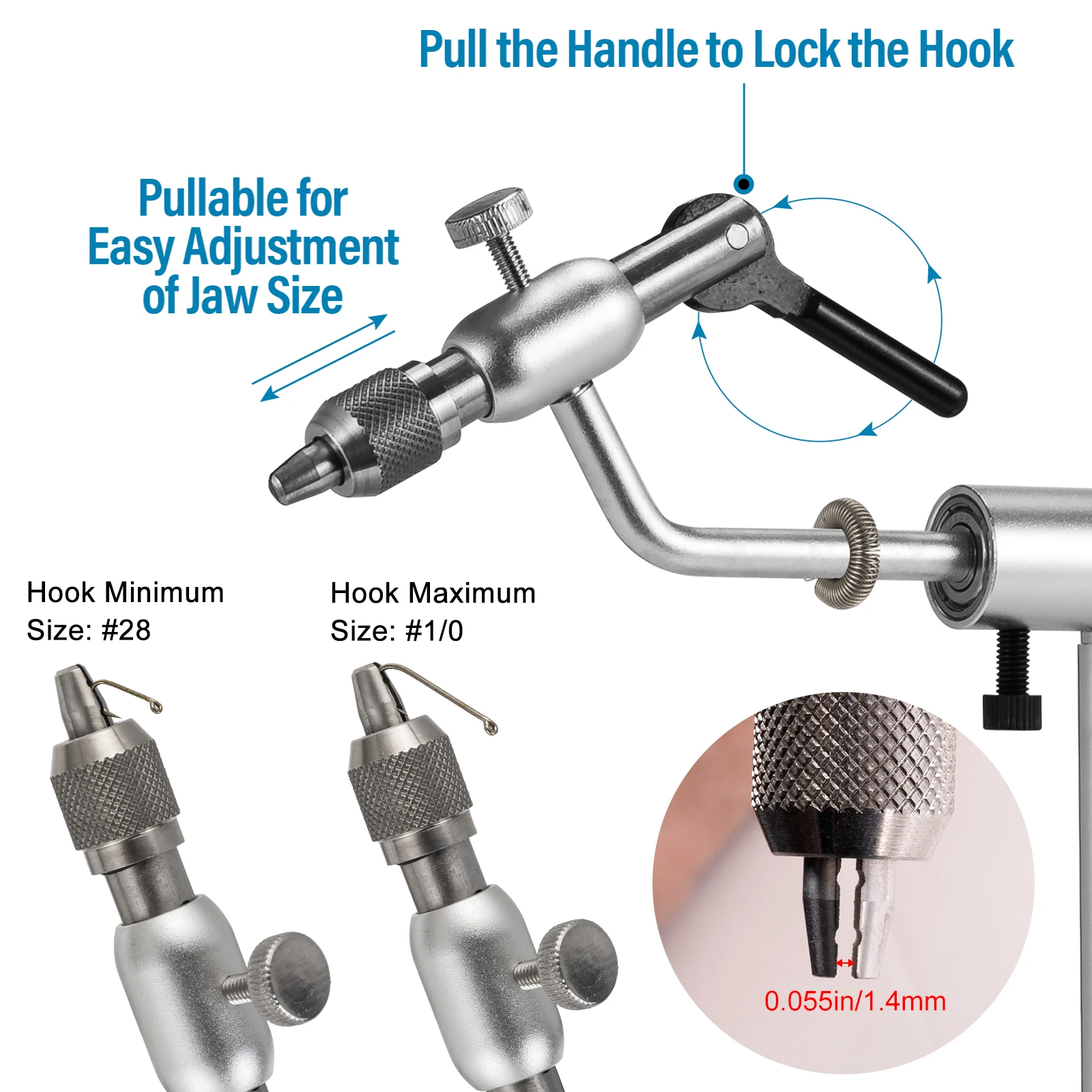 Pull the Handle to Lock the Hook

Pullable for Easy Adjustment of Jaw Size

Hook Minimum Size: #28

Hook Maximum Size: #1/0

0.055in/1.4mm