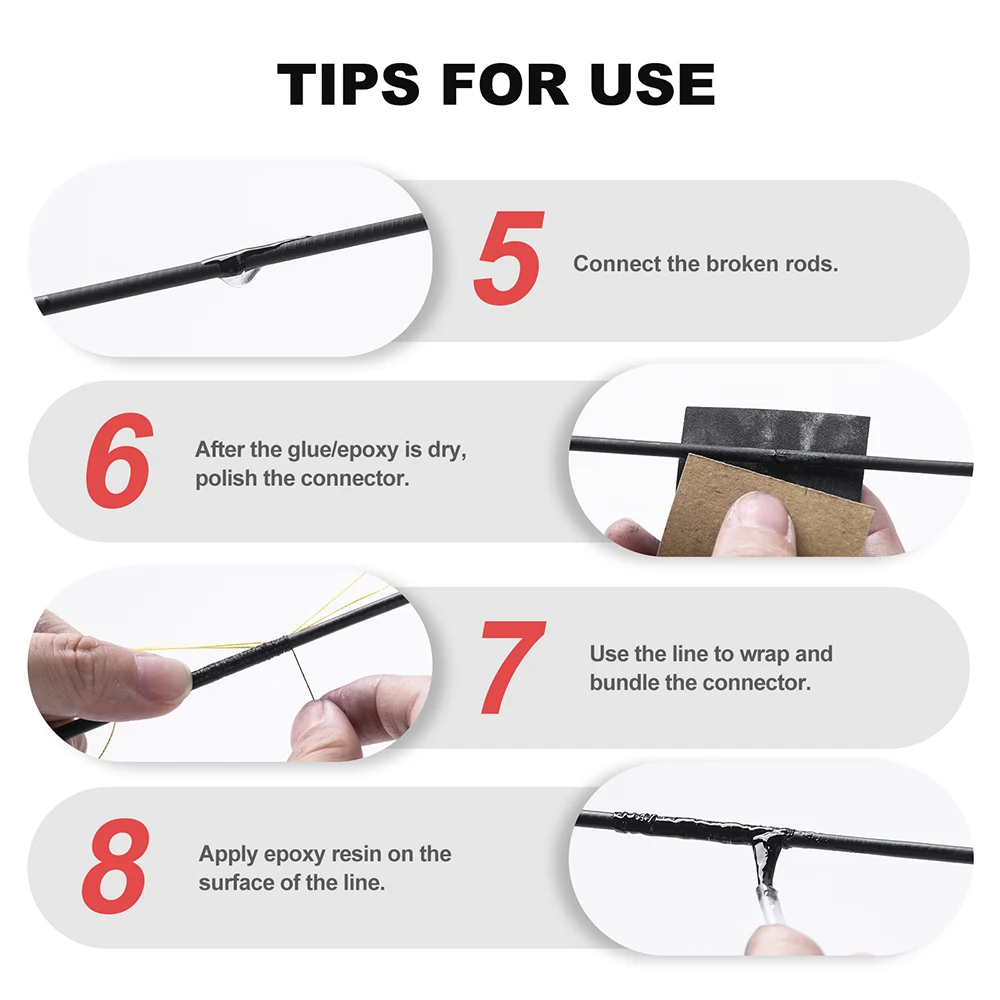 TIPS FOR USE

5

Connect the broken rods.

6

After the glue/epoxy is dry, polish the connector.

7

Use the line to wrap and bundle the connector.

8

Apply epoxy resin on the surface of the line.