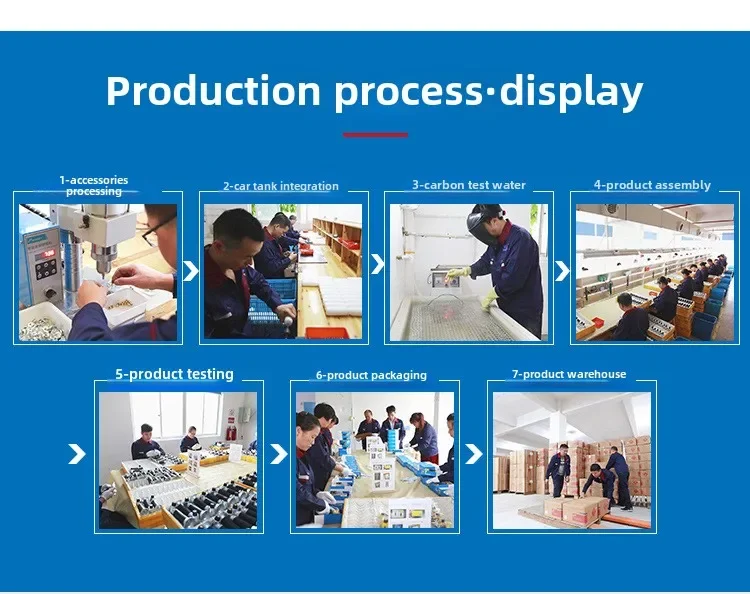 Production process·display

1-accessories processing

2-car tank integration

3-carbon test water

4-product assembly

5-product testing

6-product packaging

7-product warehouse