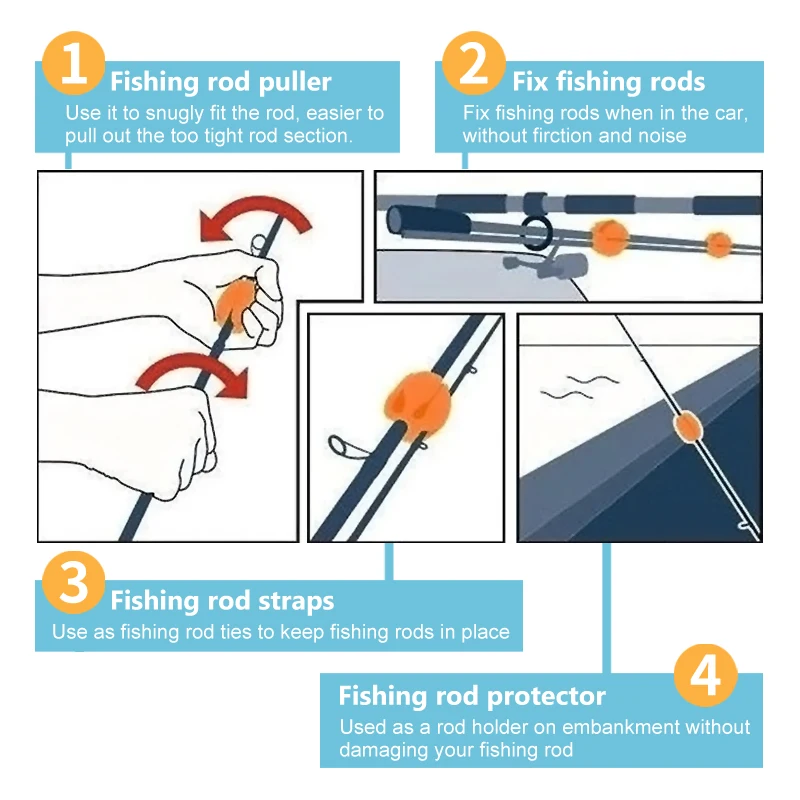 1 Fishing rod puller
Use it to snugly fit the rod, easier to pull out the too tight rod section.

2 Fix fishing rods
Fix fishing rods when in the car, without firction and noise

3 Fishing rod straps
Use as fishing rod ties to keep fishing rods in place

4 Fishing rod protector
Used as a rod holder on embankment without damaging your fishing rod