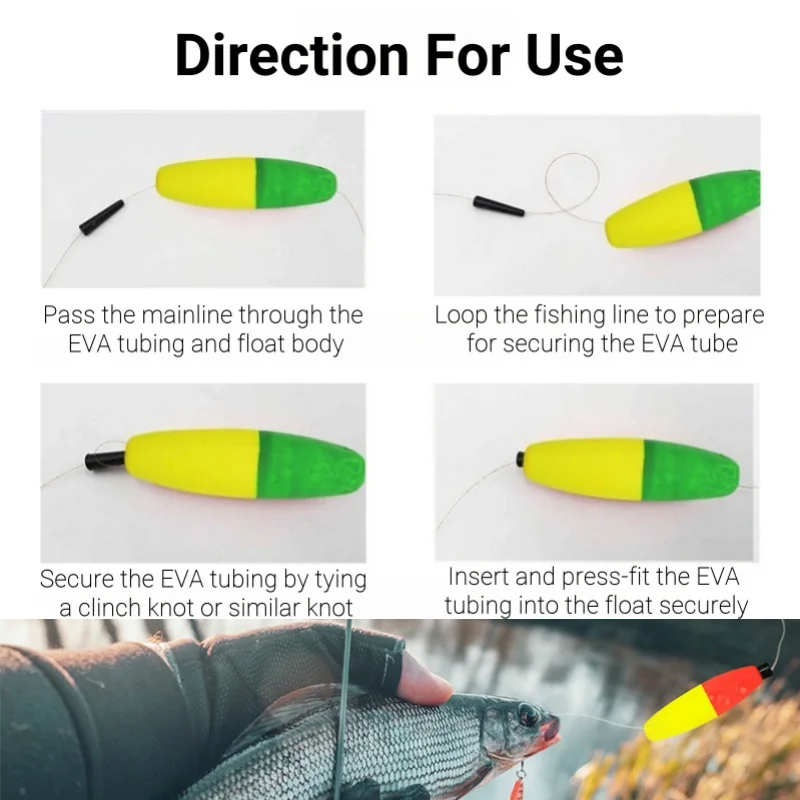 Direction For Use

Pass the mainline through the EVA tubing and float body

Loop the fishing line to prepare for securing the EVA tube

Secure the EVA tubing by tying a clinch knot or similar knot

Insert and press-fit the EVA tubing into the float securely