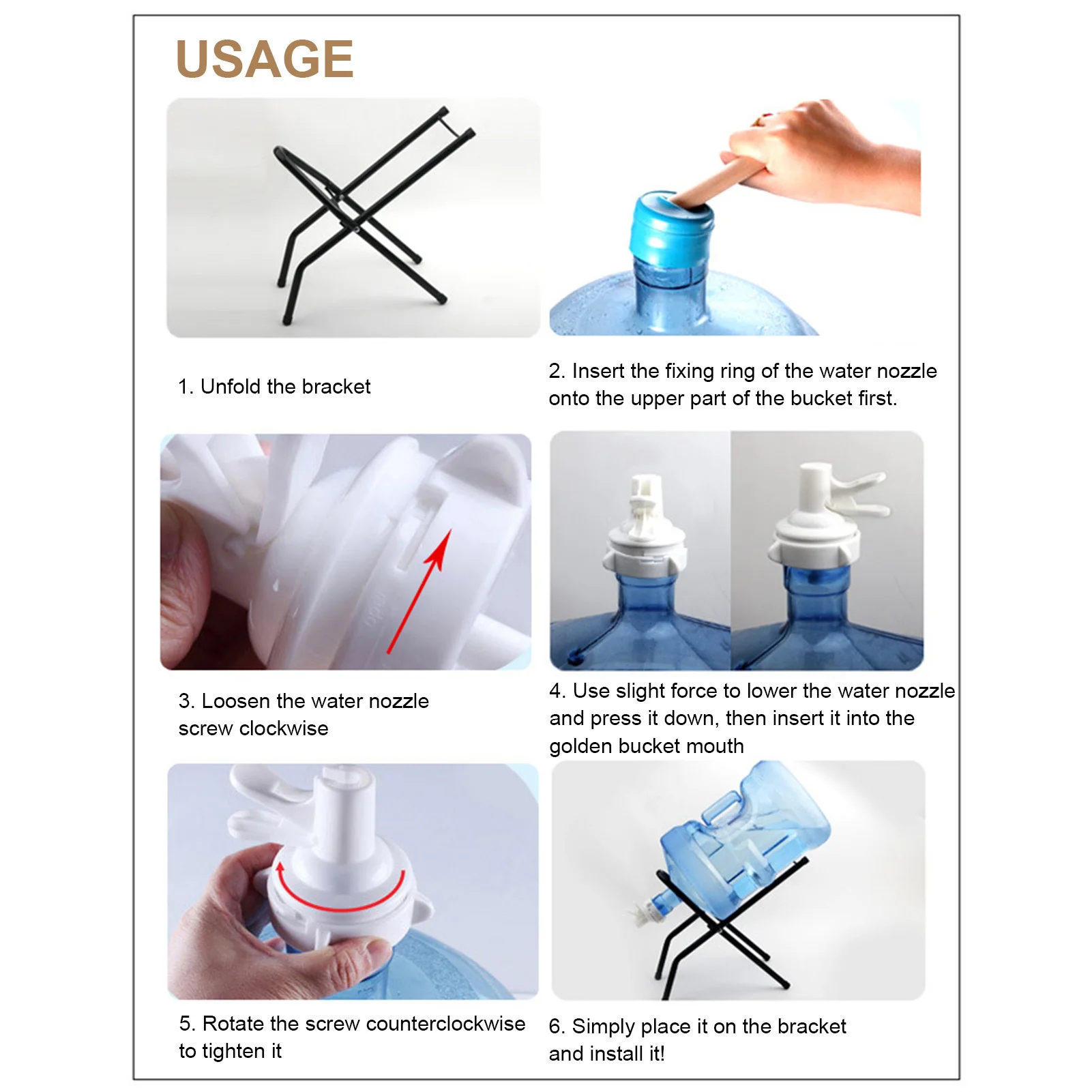 USAGE

1. Unfold the bracket

2. Insert the fixing ring of the water nozzle onto the upper part of the bucket first.

3. Loosen the water nozzle screw clockwise

4. Use slight force to lower the water nozzle and press it down, then insert it into the golden bucket mouth

5. Rotate the screw counterclockwise to tighten it

6. Simply place it on the bracket and install it!