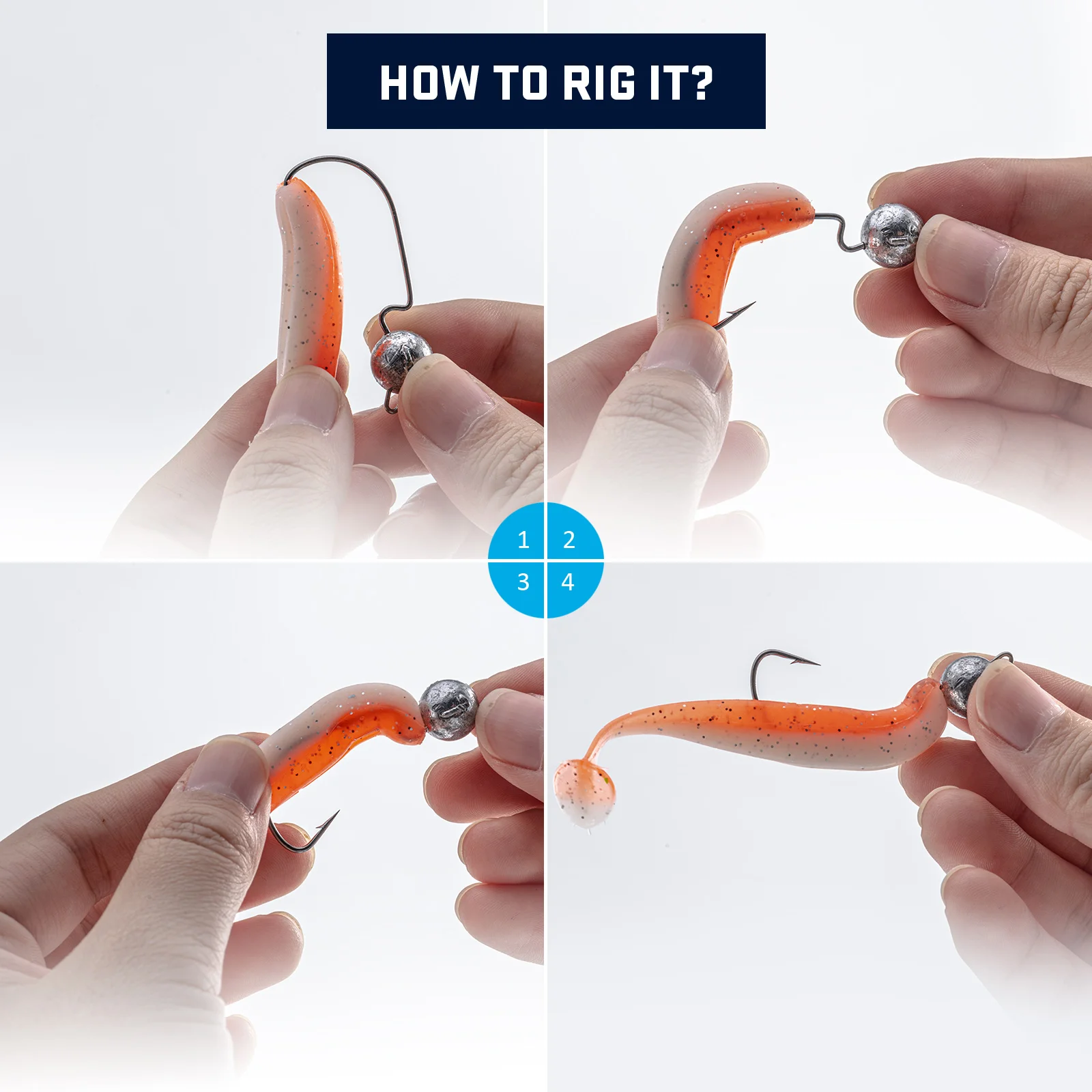 HOW TO RIG IT?

1 2
3 4