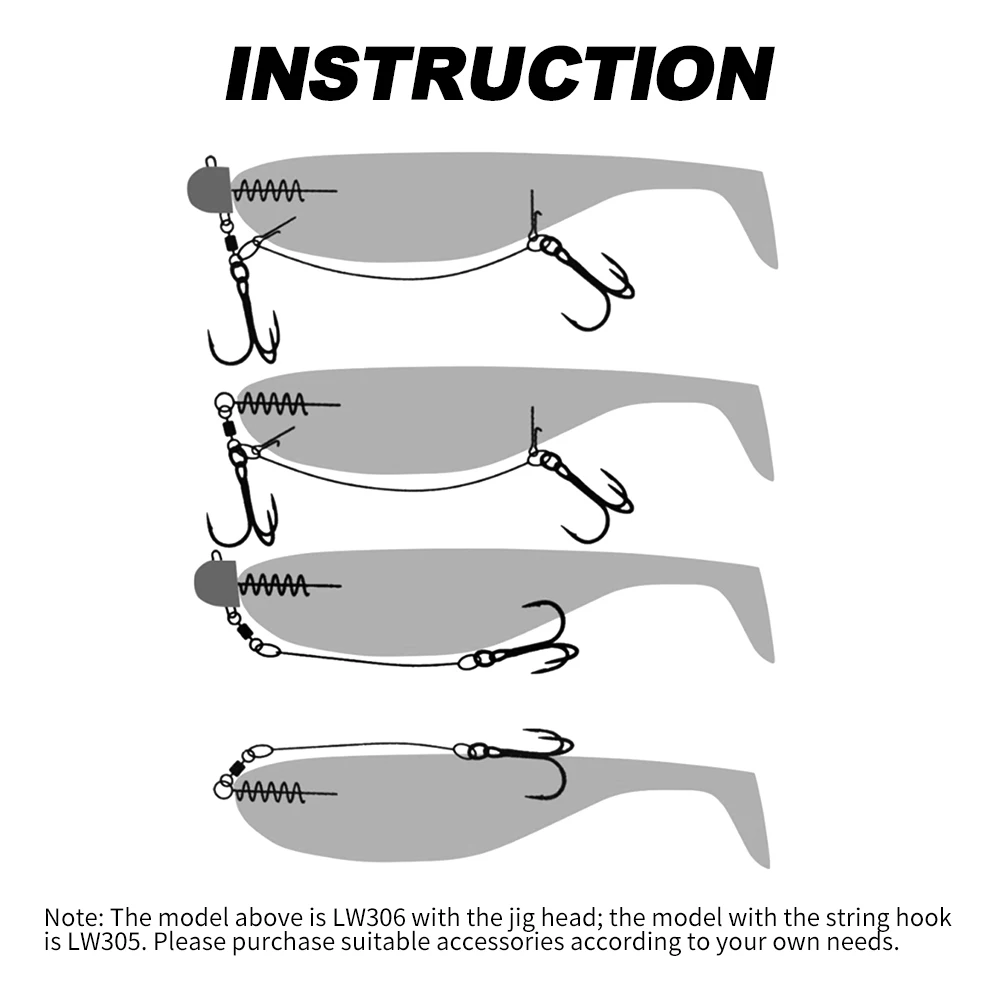 INSTRUCTION

Note: The model above is LW306 with the jig head; the model with the string hook is LW305. Please purchase suitable accessories according to your own needs.