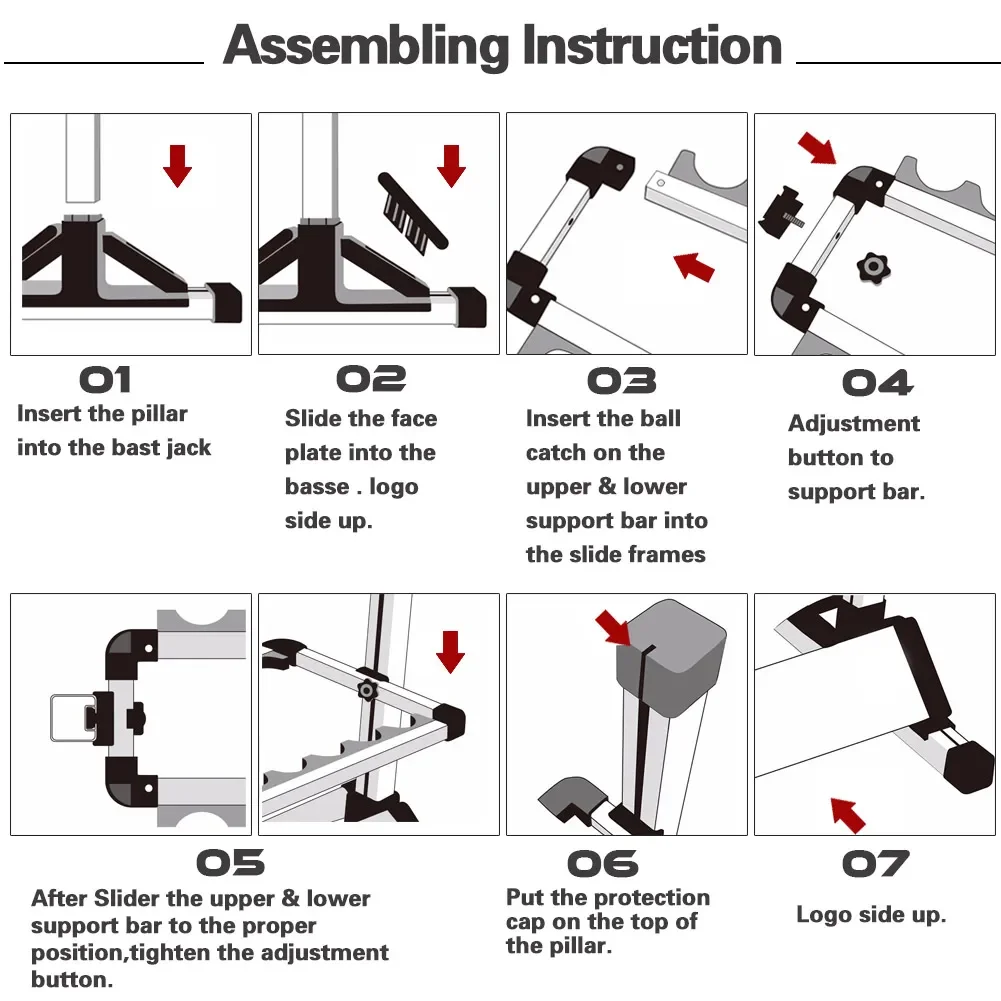 Assembling Instruction

01
Insert the pillar into the bast jack

02
Slide the face plate into the basse . logo side up.

03
Insert the ball catch on the upper & lower support bar into the slide frames

04
Adjustment button to support bar.

05
After Slider the upper & lower support bar to the proper position,tighten the adjustment button.

06
Put the protection cap on the top of the pillar.

07
Logo side up.