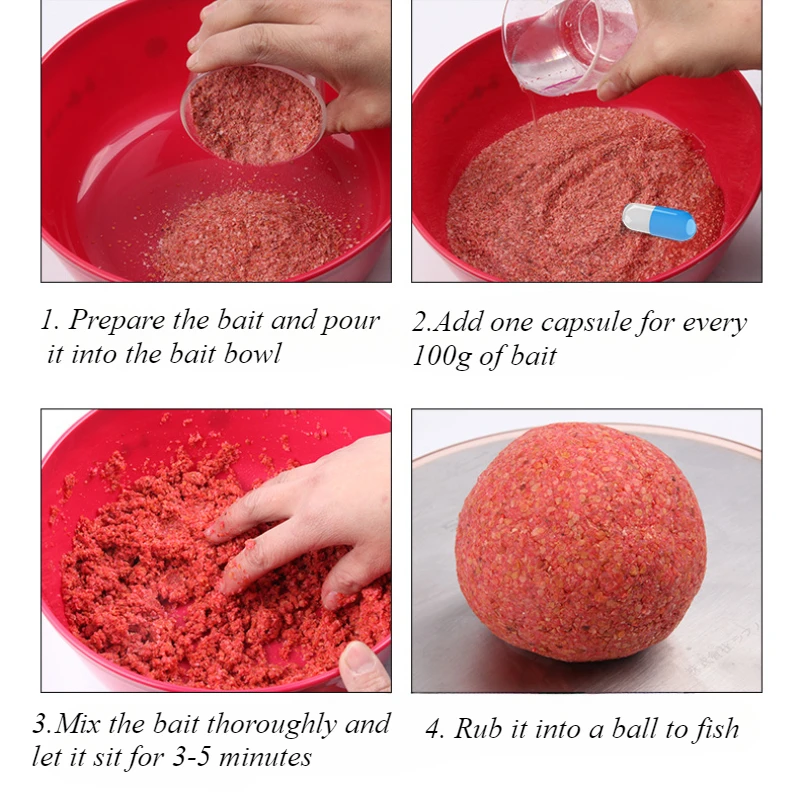 1. Prepare the bait and pour it into the bait bowl

2.Add one capsule for every 100g of bait

3.Mix the bait thoroughly and let it sit for 3-5 minutes

4. Rub it into a ball to fish