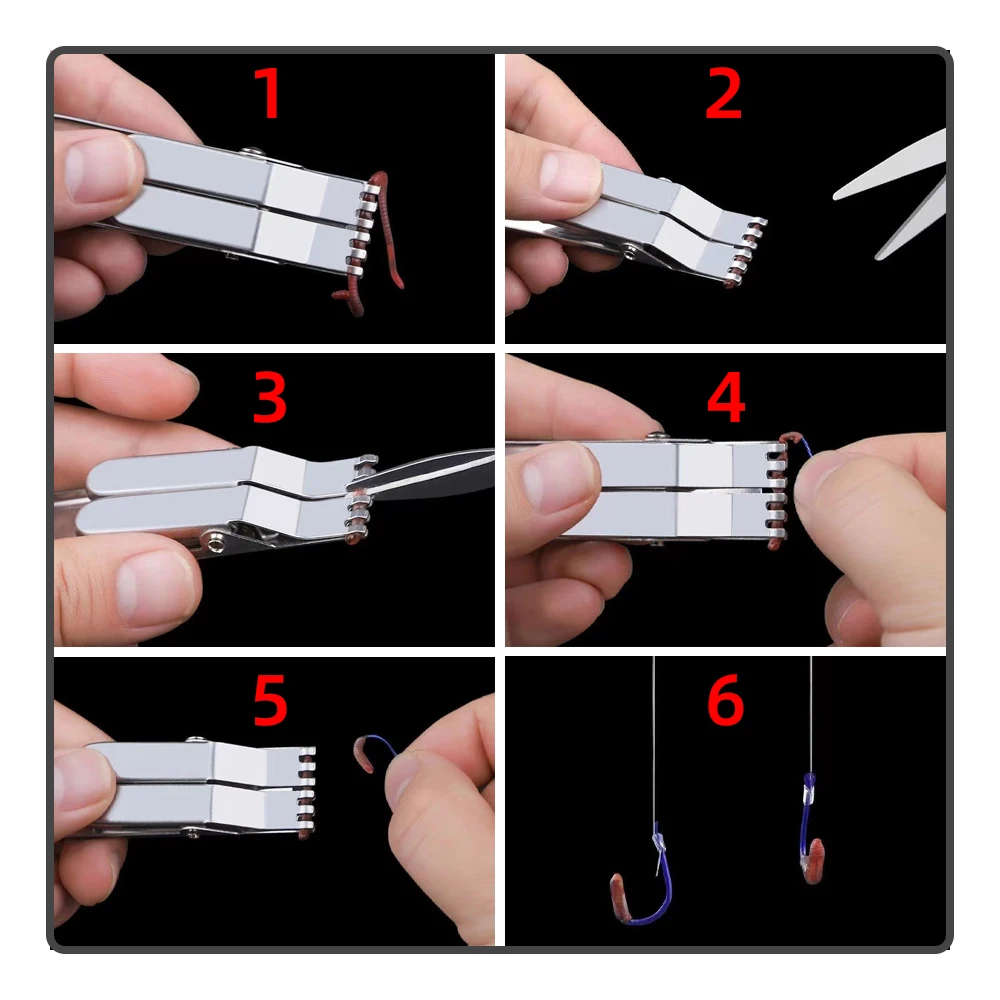 1

2

3

4

5

6