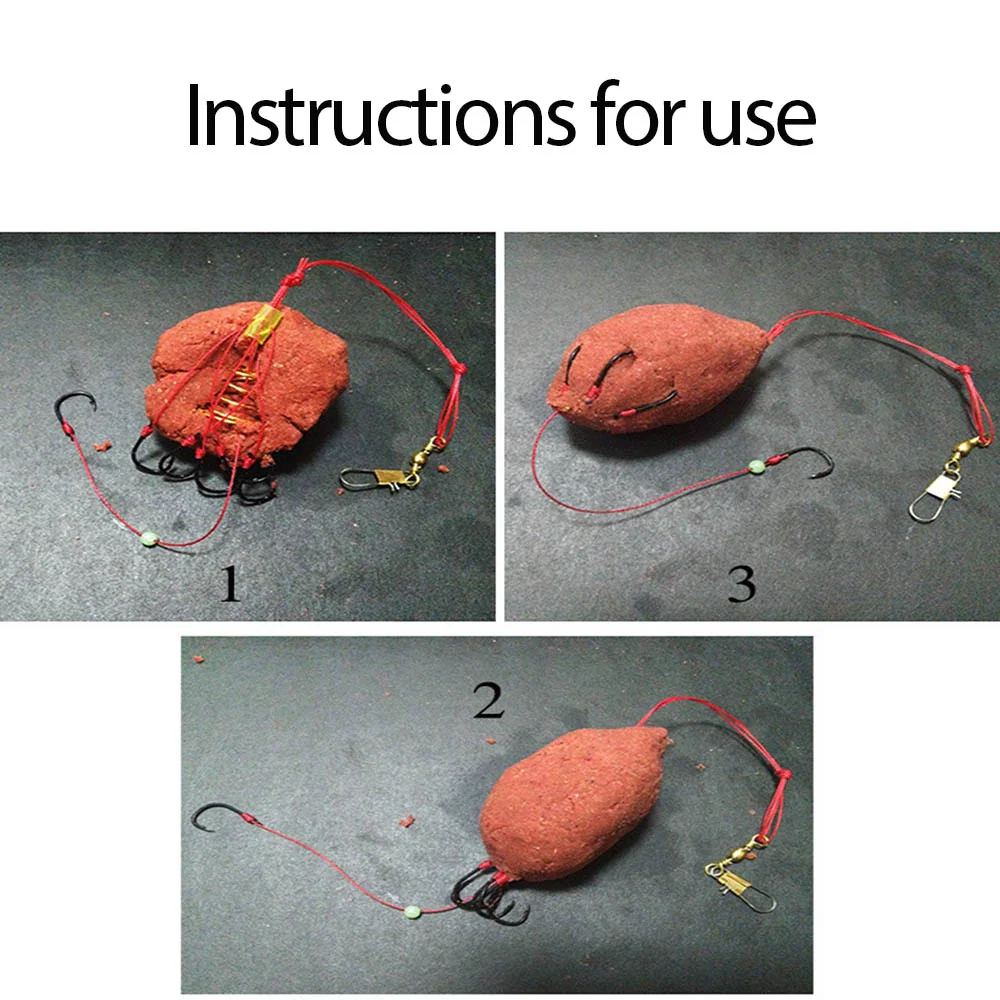 Instructions for use

1

3

2