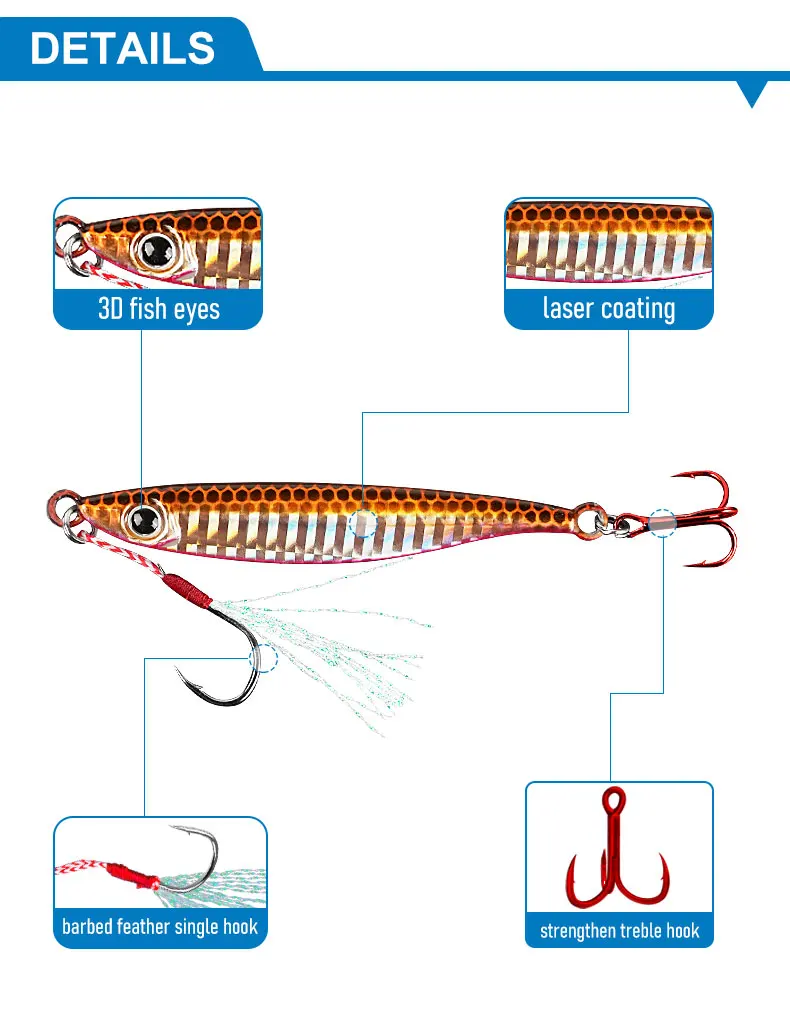 DETAILS

3D fish eyes

laser coating

barbed feather single hook

strengthen treble hook