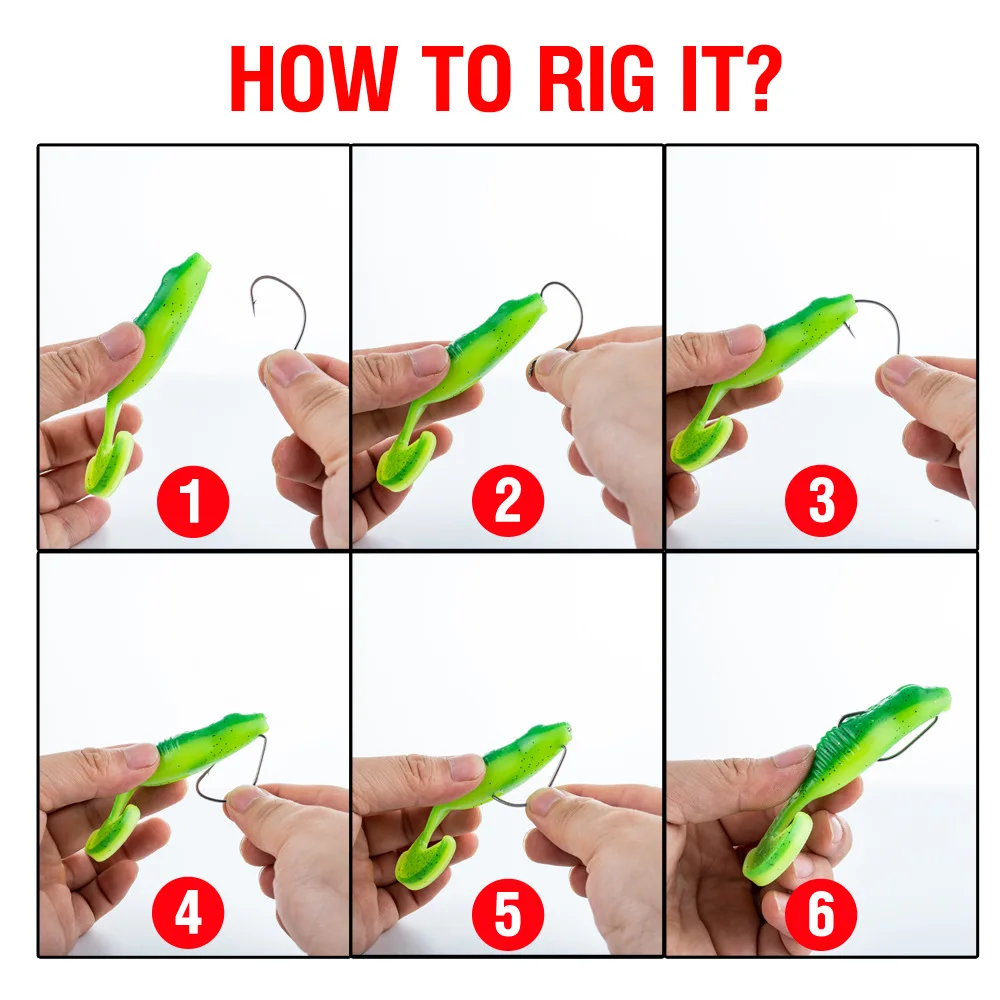 HOW TO RIG IT?

1

2

3

4

5

6