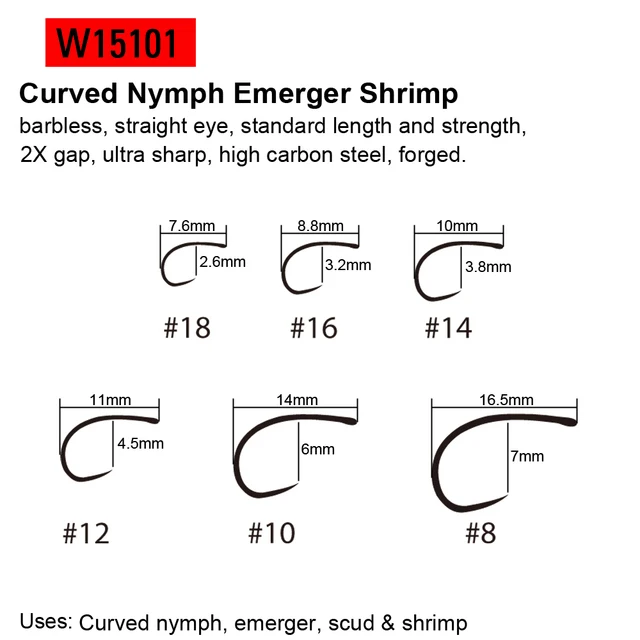 W15101

Curved Nymph Emerger Shrimp

barbless, straight eye, standard length and strength, 2X gap, ultra sharp, high carbon steel, forged.

7.6mm
2.6mm
#18

8.8mm
3.2mm
#16

10mm
3.8mm
#14

11mm
4.5mm
#12

14mm
6mm
#10

16.5mm
7mm
#8

Uses: Curved nymph, emerger, scud & shrimp