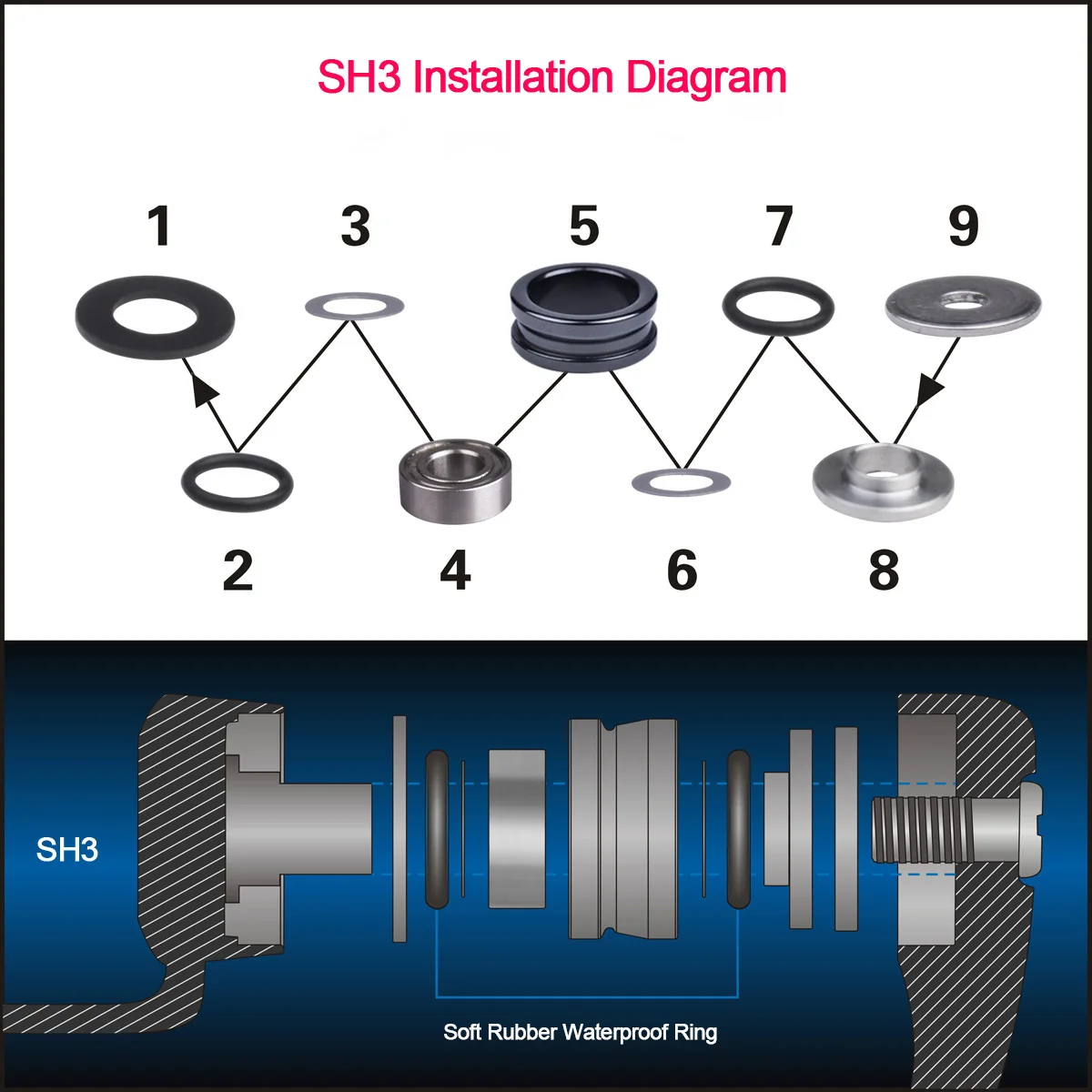 SH3 Installation Diagram

1
3
5
7
9
2
4
6
8

SH3

Soft Rubber Waterproof Ring