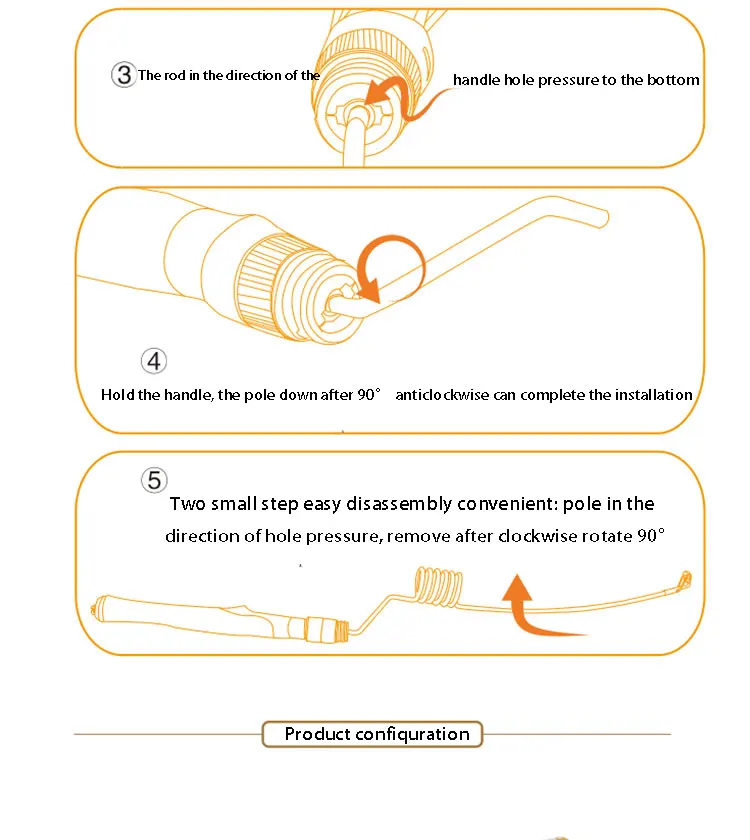 ③ The rod in the direction of the handle hole pressure to the bottom

④

Hold the handle, the pole down after 90° anticlockwise can complete the installation

⑤

Two small step easy disassembly convenient: pole in the direction of hole pressure, remove after clockwise rotate 90°

Product configuration