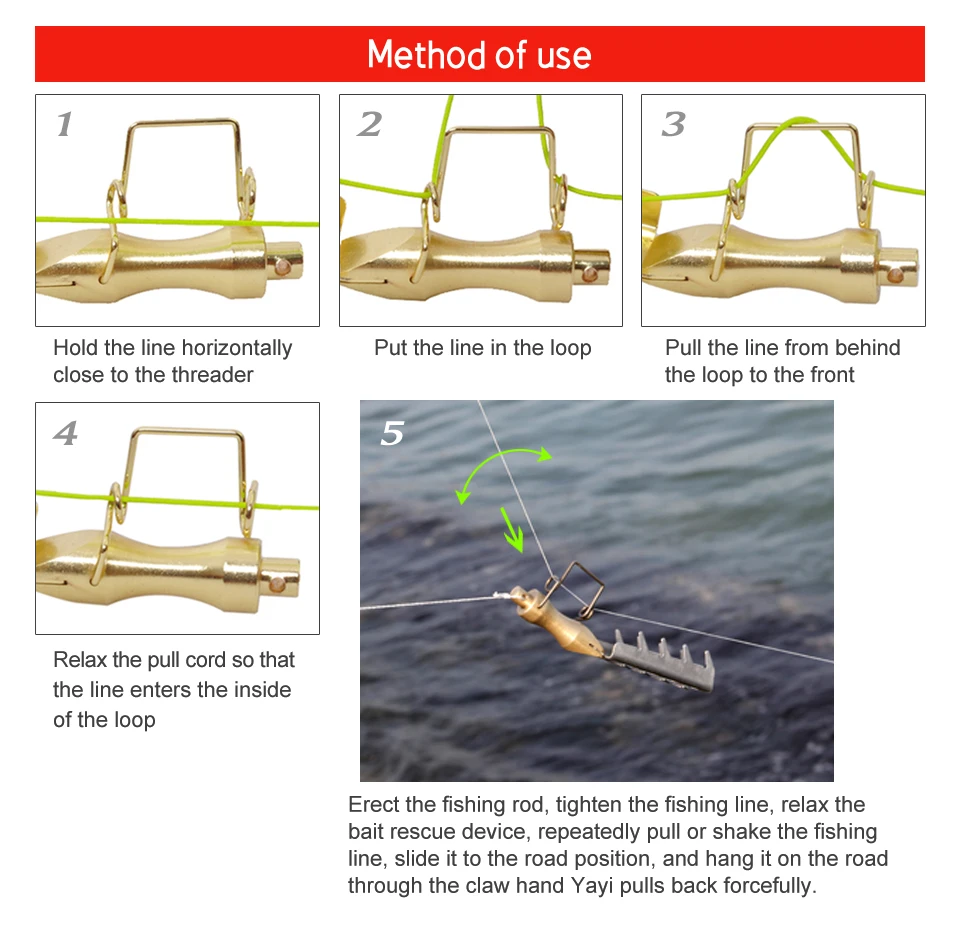 Method of use

1

Hold the line horizontally close to the threader

2

Put the line in the loop

3

Pull the line from behind the loop to the front

4

Relax the pull cord so that the line enters the inside of the loop

5

Erect the fishing rod, tighten the fishing line, relax the bait rescue device, repeatedly pull or shake the fishing line, slide it to the road position, and hang it on the road through the claw hand Yayi pulls back forcefully.