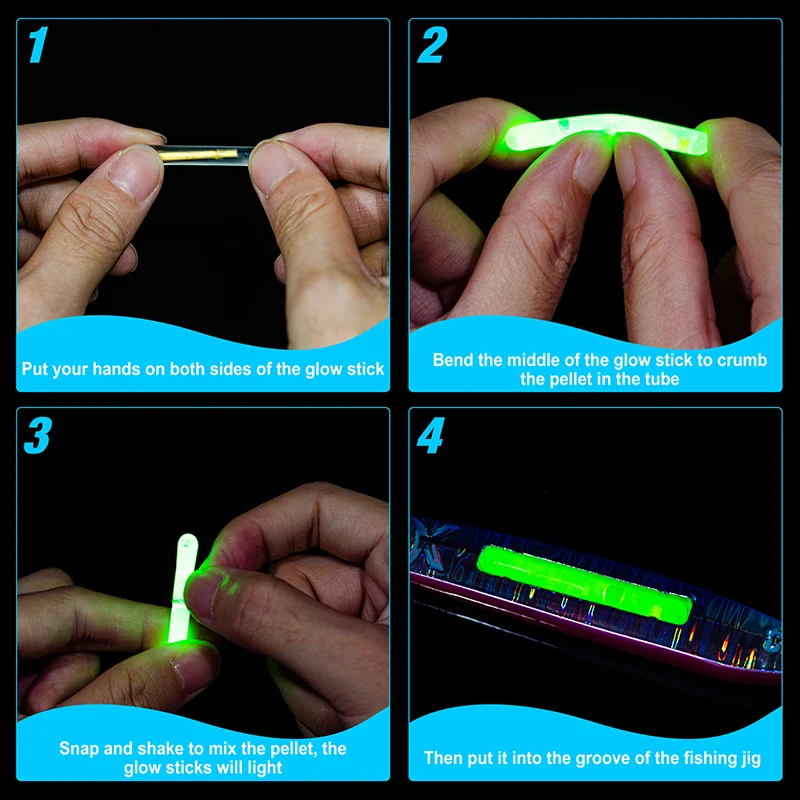 1

Put your hands on both sides of the glow stick

2

Bend the middle of the glow stick to crumb the pellet in the tube

3

Snap and shake to mix the pellet, the glow sticks will light

4

Then put it into the groove of the fishing jig