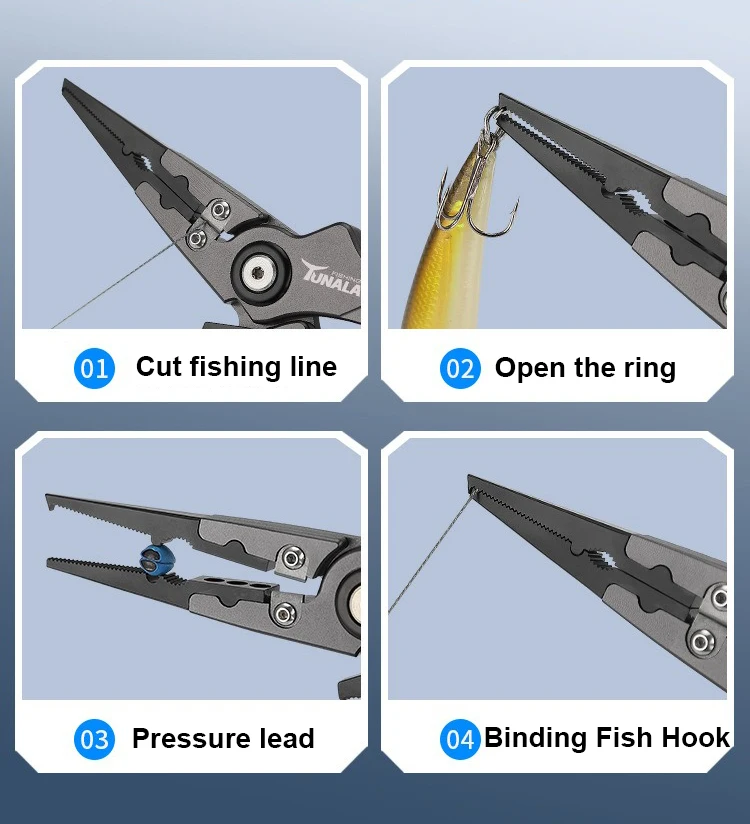 FISHING
TUNALA

01 Cut fishing line

02 Open the ring

03 Pressure lead

04 Binding Fish Hook