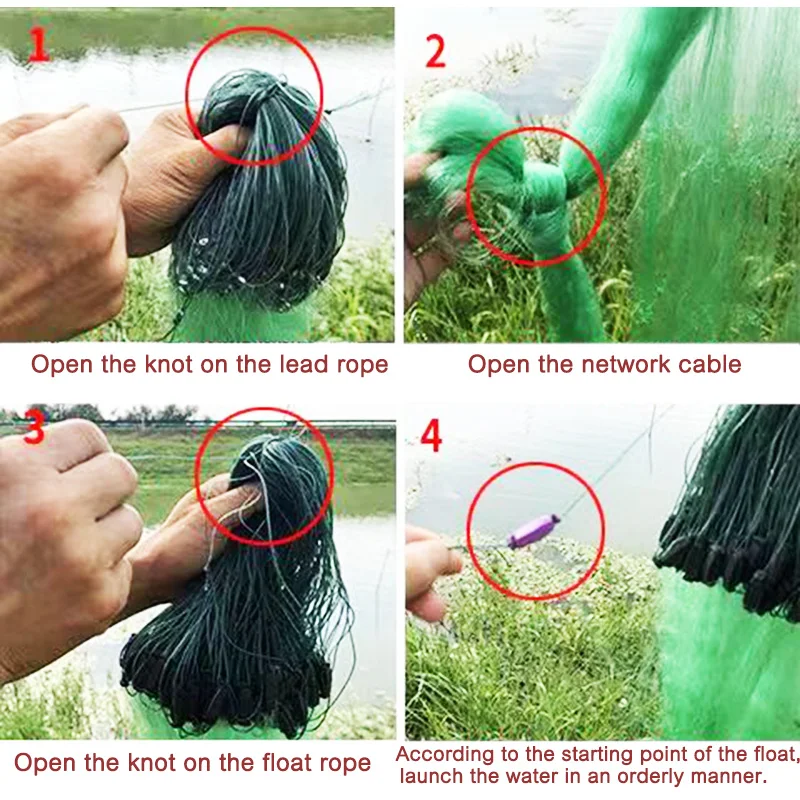 1

Open the knot on the lead rope

2

Open the network cable

3

Open the knot on the float rope

4

According to the starting point of the float, launch the water in an orderly manner.