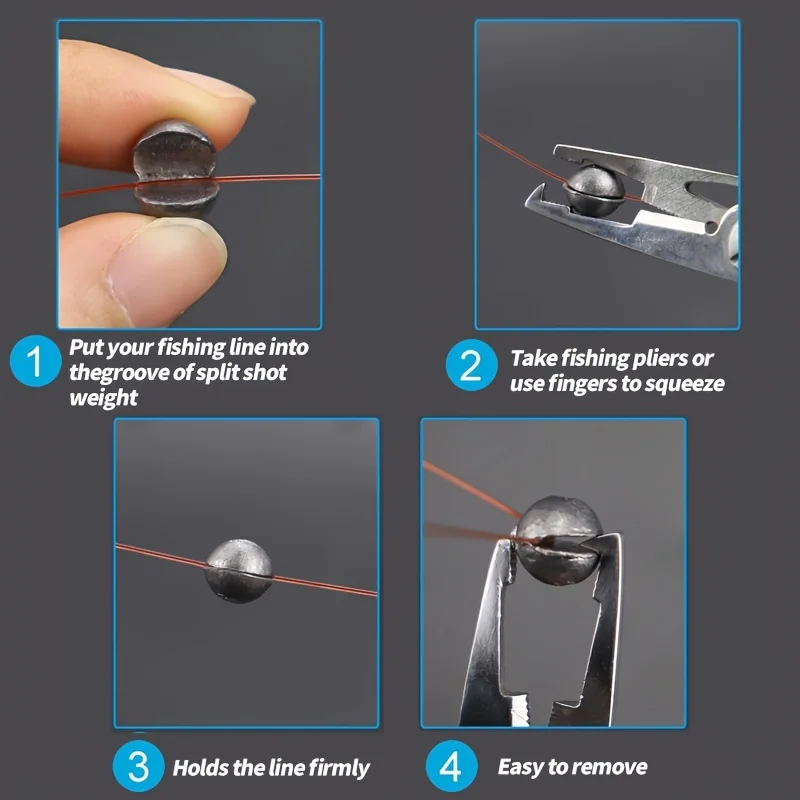 1 Put your fishing line into thegroove of split shot weight

2 Take fishing pliers or use fingers to squeeze

3 Holds the line firmly

4 Easy to remove