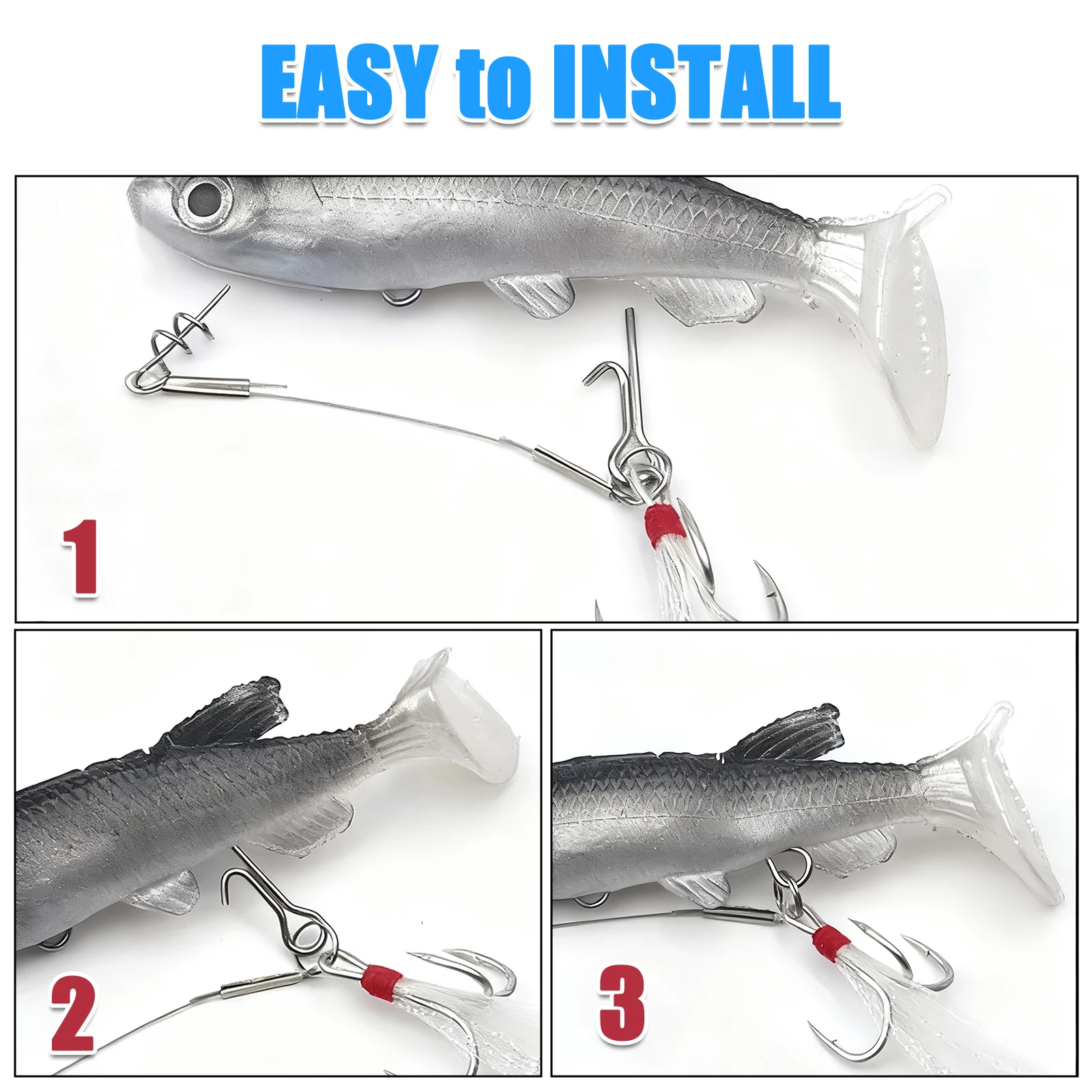 EASY to INSTALL

1

2

3