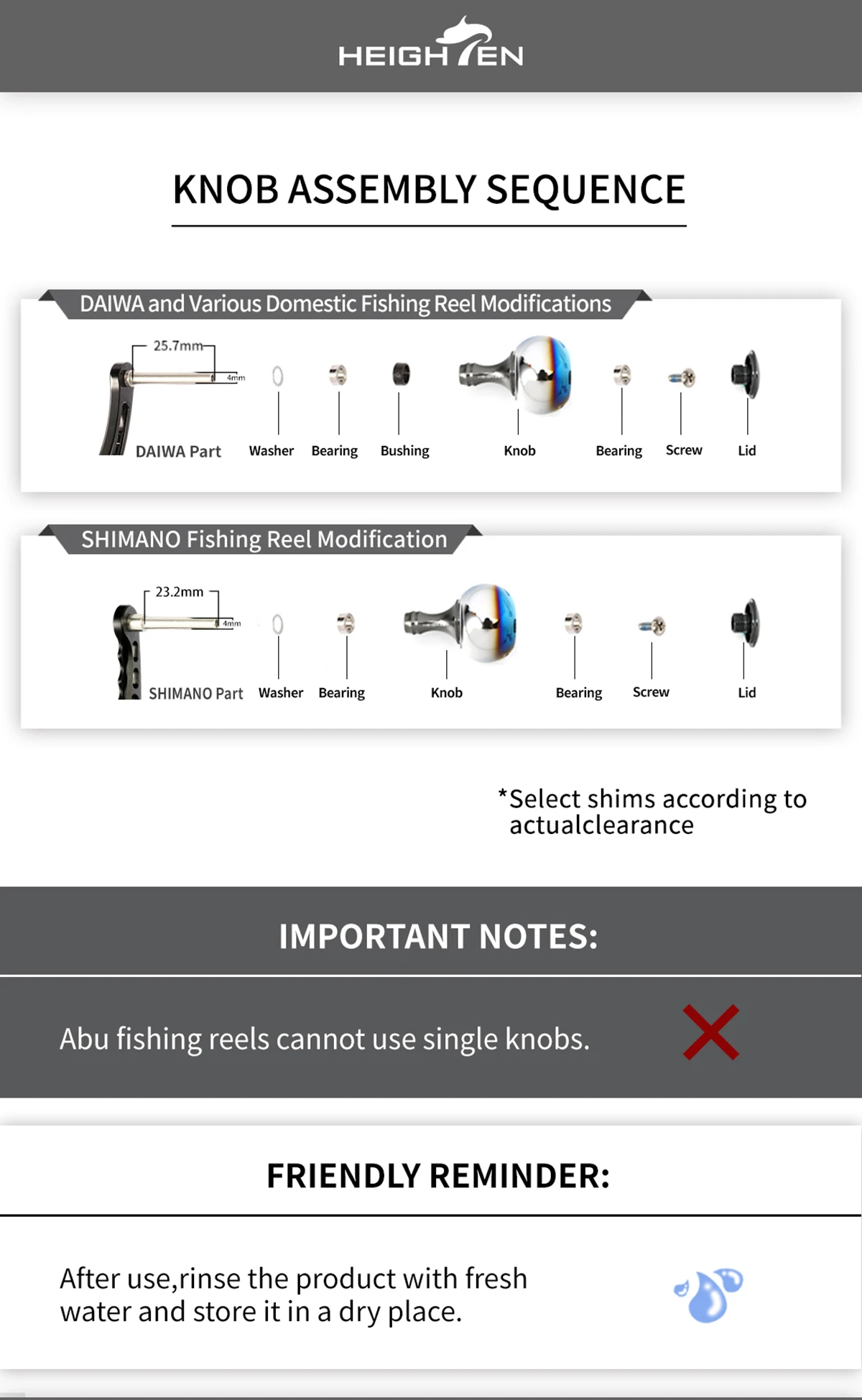 HEIGHTEN

KNOB ASSEMBLY SEQUENCE

DAIWA and Various Domestic Fishing Reel Modifications

25.7mm
4mm
DAIWA Part
Washer
Bearing
Bushing
Knob
Bearing
Screw
Lid

SHIMANO Fishing Reel Modification

23.2mm
4mm
SHIMANO Part
Washer
Bearing
Knob
Bearing
Screw
Lid

*Select shims according to actualclearance

IMPORTANT NOTES:

Abu fishing reels cannot use single knobs.

FRIENDLY REMINDER:

After use,rinse the product with fresh water and store it in a dry place.