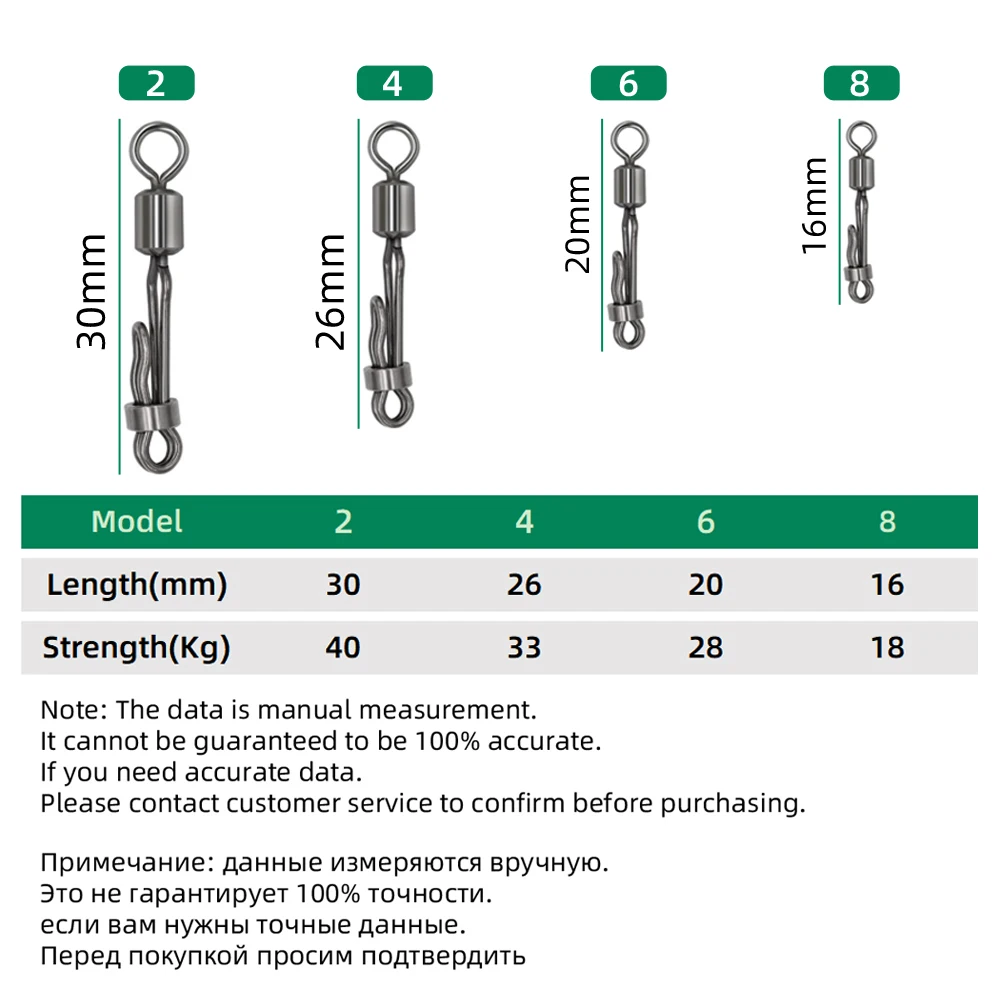 2

30mm

4

26mm

6

20mm

8

16mm

| Model | 2 | 4 | 6 | 8 |
|---|---|---|---|---|
| Length(mm) | 30 | 26 | 20 | 16 |
| Strength(Kg) | 40 | 33 | 28 | 18 |

Note: The data is manual measurement.
It cannot be guaranteed to be 100% accurate.
If you need accurate data.
Please contact customer service to confirm before purchasing.

Примечание: данные измеряются вручную.
Это не гарантирует 100% точности.
если вам нужны точные данные.
Перед покупкой просим подтвердить