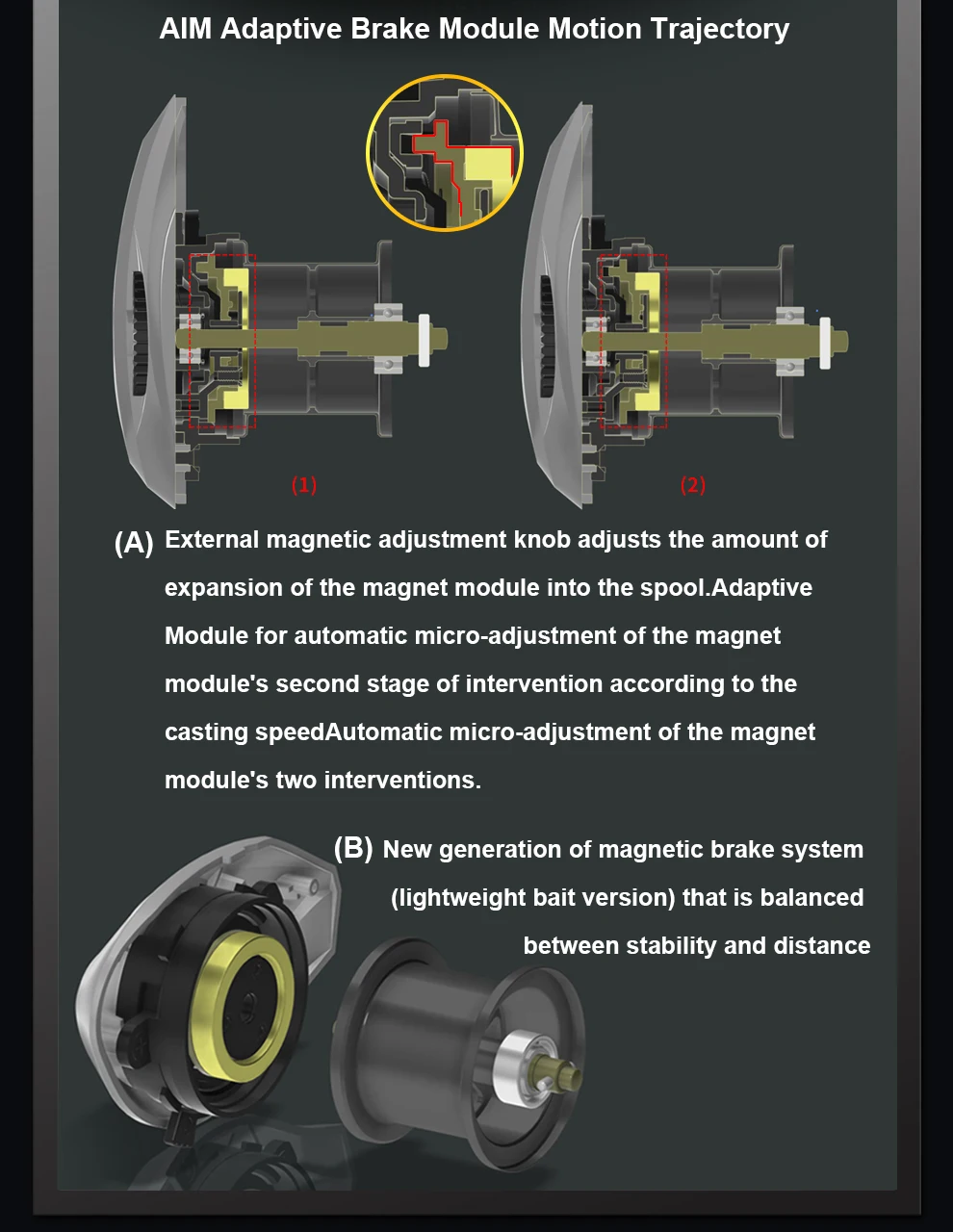 AIM Adaptive Brake Module Motion Trajectory

(1)

(2)

(A) External magnetic adjustment knob adjusts the amount of expansion of the magnet module into the spool.Adaptive Module for automatic micro-adjustment of the magnet module's second stage of intervention according to the casting speedAutomatic micro-adjustment of the magnet module's two interventions.

(B) New generation of magnetic brake system (lightweight bait version) that is balanced between stability and distance