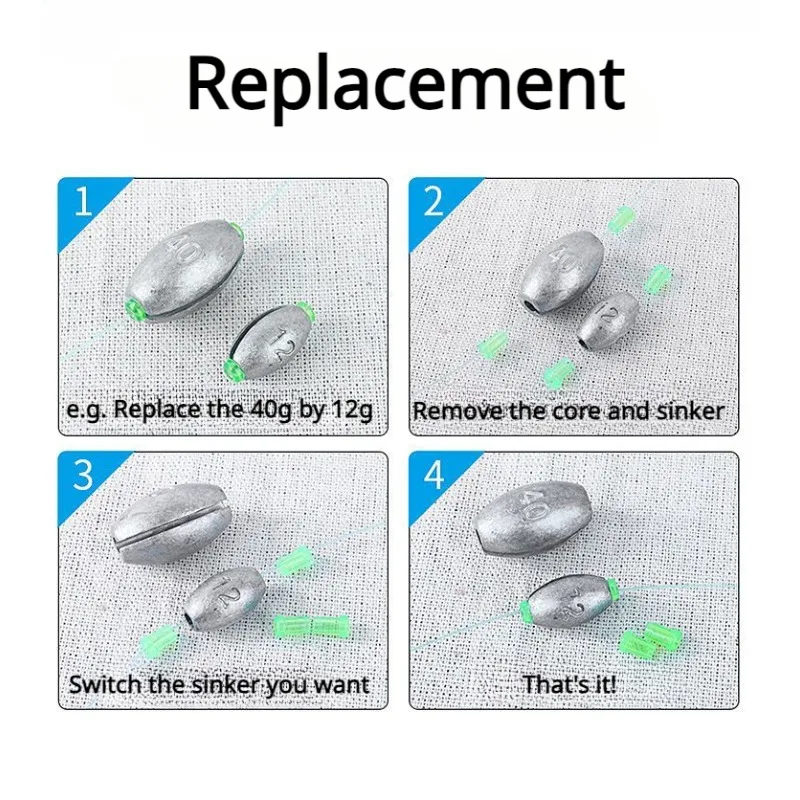 Replacement

1
40
12
e.g. Replace the 40g by 12g

2
40
12
Remove the core and sinker

3
12
Switch the sinker you want

4
40
12
That's it!