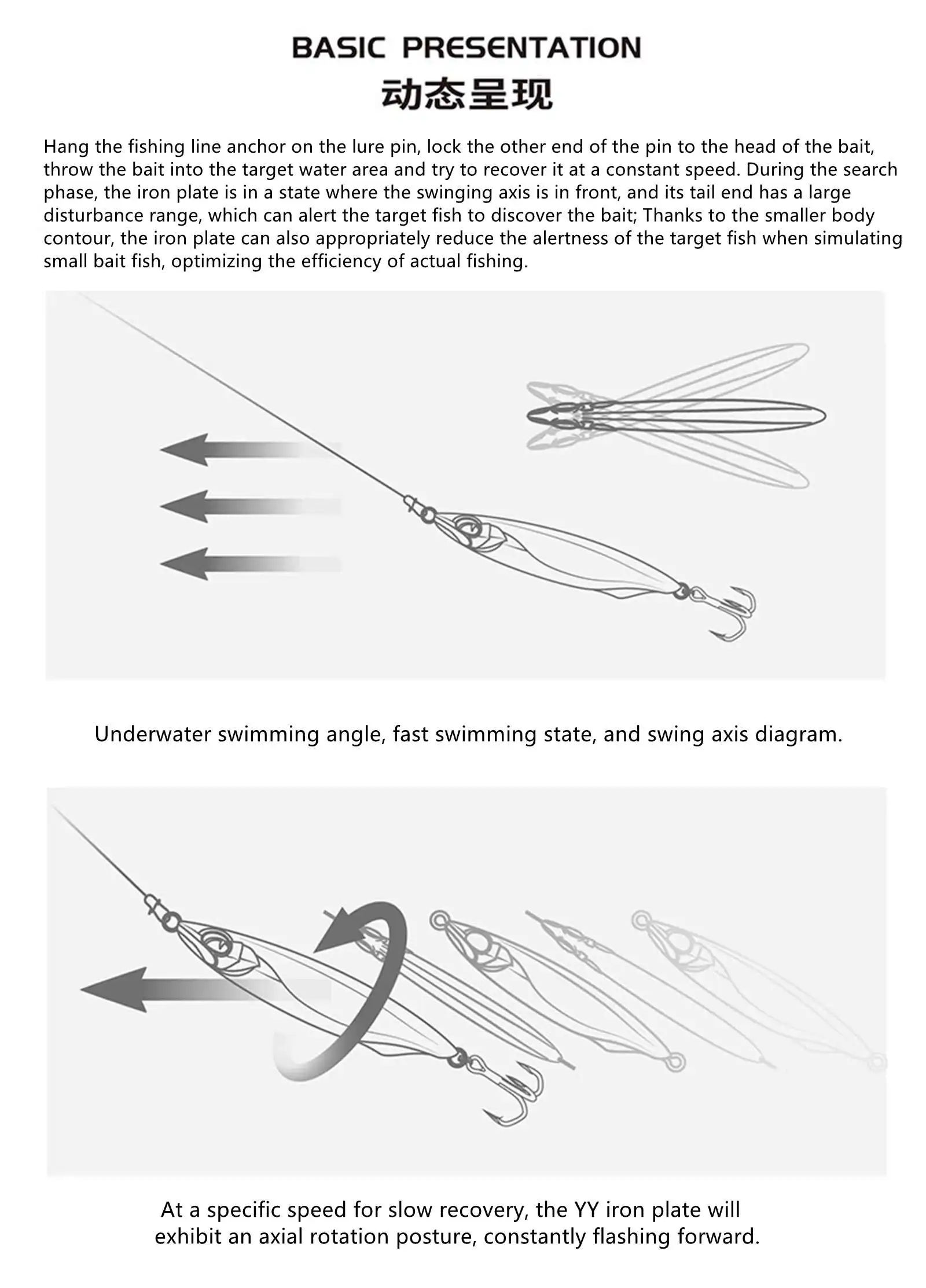 BASIC PRESENTATION
动态呈现

Hang the fishing line anchor on the lure pin, lock the other end of the pin to the head of the bait, throw the bait into the target water area and try to recover it at a constant speed. During the search phase, the iron plate is in a state where the swinging axis is in front, and its tail end has a large disturbance range, which can alert the target fish to discover the bait; Thanks to the smaller body contour, the iron plate can also appropriately reduce the alertness of the target fish when simulating small bait fish, optimizing the efficiency of actual fishing.

Underwater swimming angle, fast swimming state, and swing axis diagram.

At a specific speed for slow recovery, the YY iron plate will exhibit an axial rotation posture, constantly flashing forward.