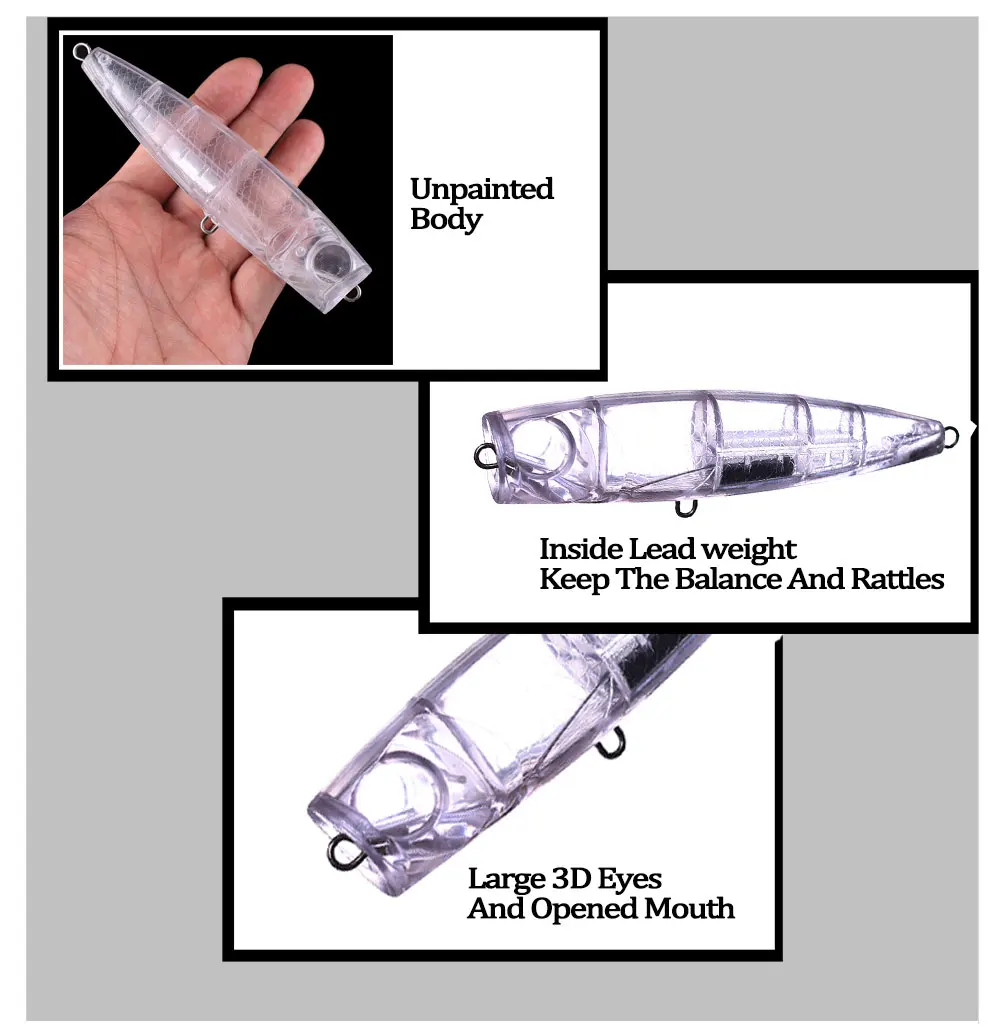 Unpainted Body

Inside Lead weight
Keep The Balance And Rattles

Large 3D Eyes
And Opened Mouth