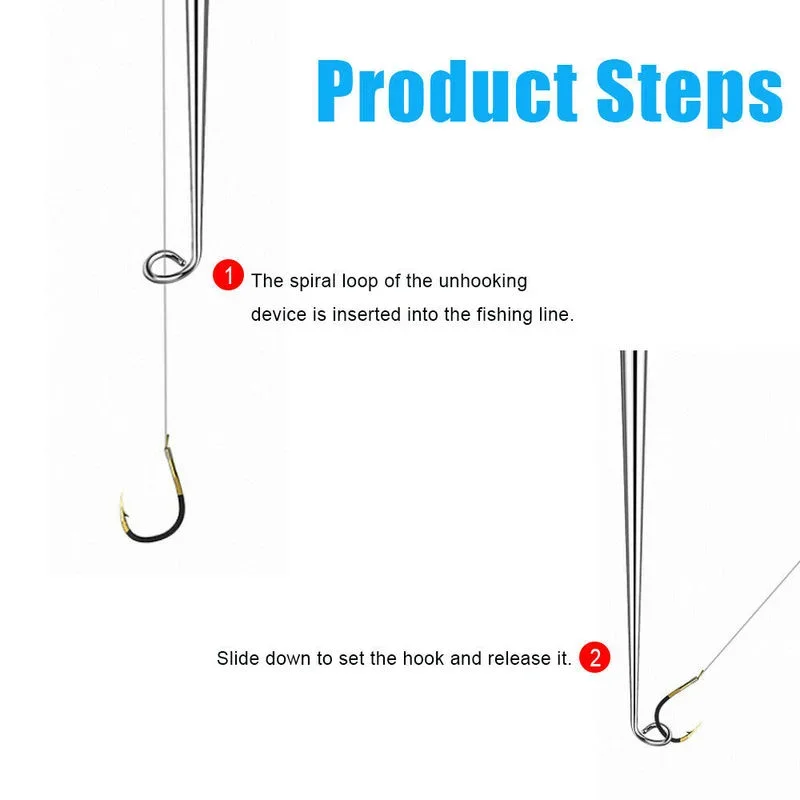 Product Steps

1 The spiral loop of the unhooking device is inserted into the fishing line.

Slide down to set the hook and release it. 2