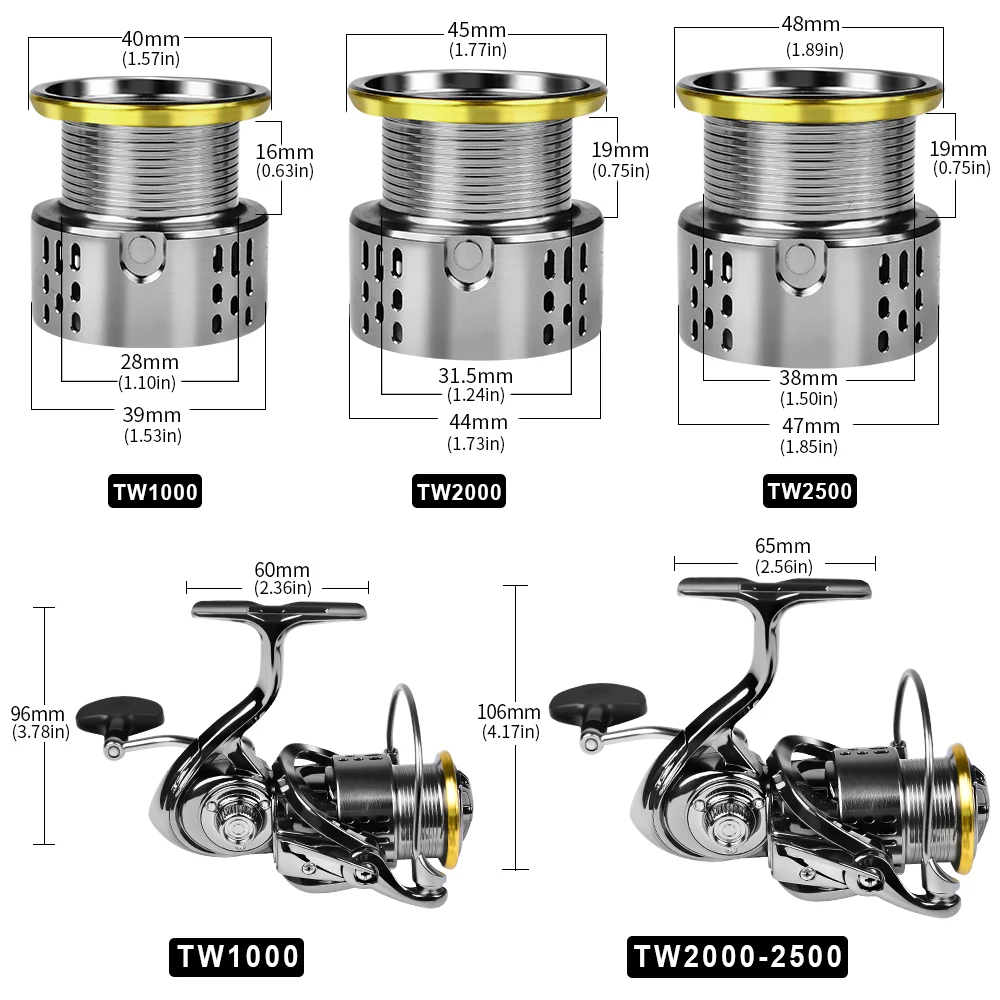 40mm
(1.57in)
16mm
(0.63in)
28mm
(1.10in)
39mm
(1.53in)
TW1000

45mm
(1.77in)
19mm
(0.75in)
31.5mm
(1.24in)
44mm
(1.73in)
TW2000

48mm
(1.89in)
19mm
(0.75in)
38mm
(1.50in)
47mm
(1.85in)
TW2500

60mm
(2.36in)
96mm
(3.78in)
TW1000

65mm
(2.56in)
106mm
(4.17in)
TW2000-2500