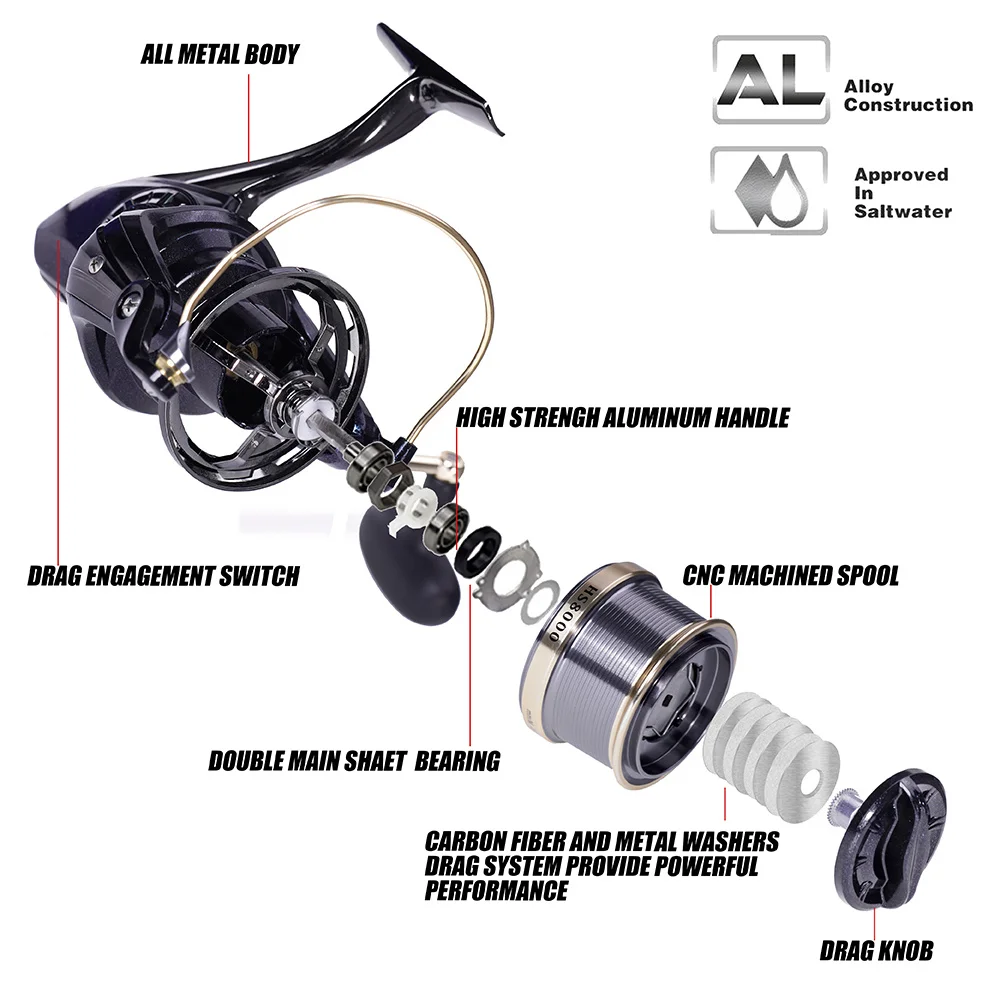 ALL METAL BODY

AL Alloy Construction

Approved In Saltwater

HIGH STRENGH ALUMINUM HANDLE

DRAG ENGAGEMENT SWITCH

CNC MACHINED SPOOL

HS8000

DOUBLE MAIN SHAET BEARING

CARBON FIBER AND METAL WASHERS DRAG SYSTEM PROVIDE POWERFUL PERFORMANCE

DRAG KNOB