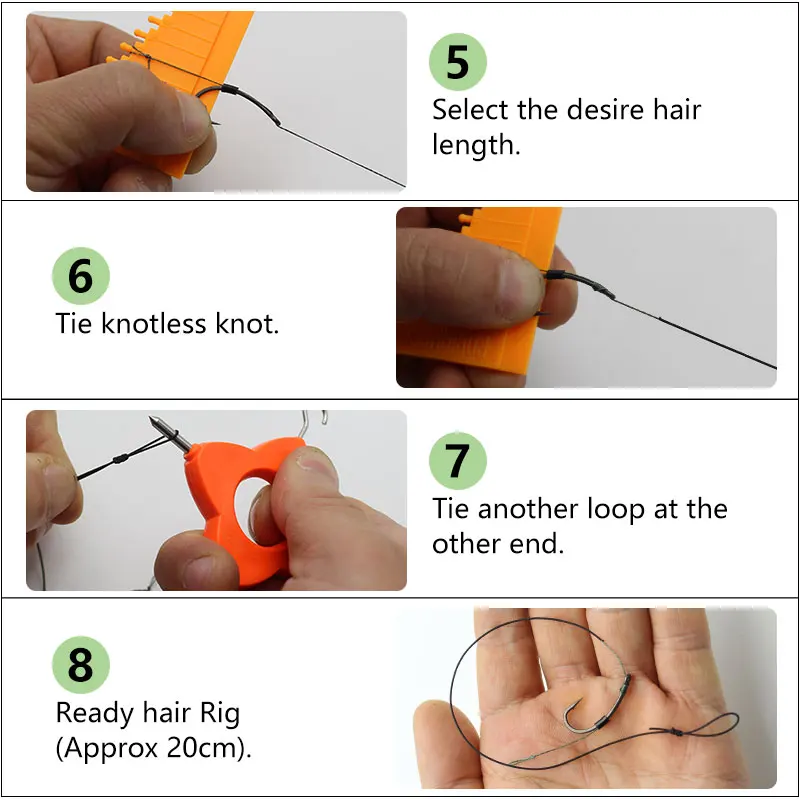 5
Select the desire hair length.

6
Tie knotless knot.

7
Tie another loop at the other end.

8
Ready hair Rig (Approx 20cm).