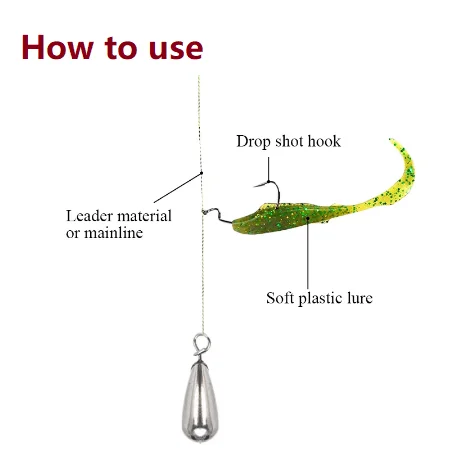 How to use

Drop shot hook

Leader material or mainline

Soft plastic lure