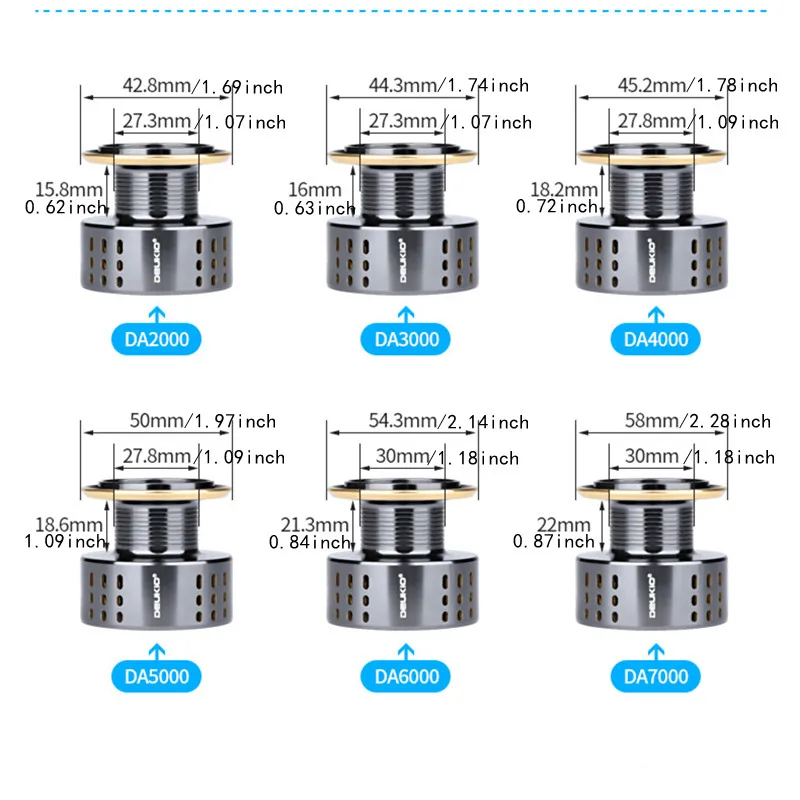 42.8mm/1.69inch
27.3mm/1.07inch
15.8mm
0.62inch
DEUKIO
DA2000

44.3mm/1.74inch
27.3mm/1.07inch
16mm
0.63inch
DEUKIO
DA3000

45.2mm/1.78inch
27.8mm/1.09inch
18.2mm
0.72inch
DEUKIO
DA4000

50mm/1.97inch
27.8mm/1.09inch
18.6mm
1.09inch
DEUKIO
DA5000

54.3mm/2.14inch
30mm/1.18inch
21.3mm
0.84inch
DEUKIO
DA6000

58mm/2.28inch
30mm/1.18inch
22mm
0.87inch
DEUKIO
DA7000