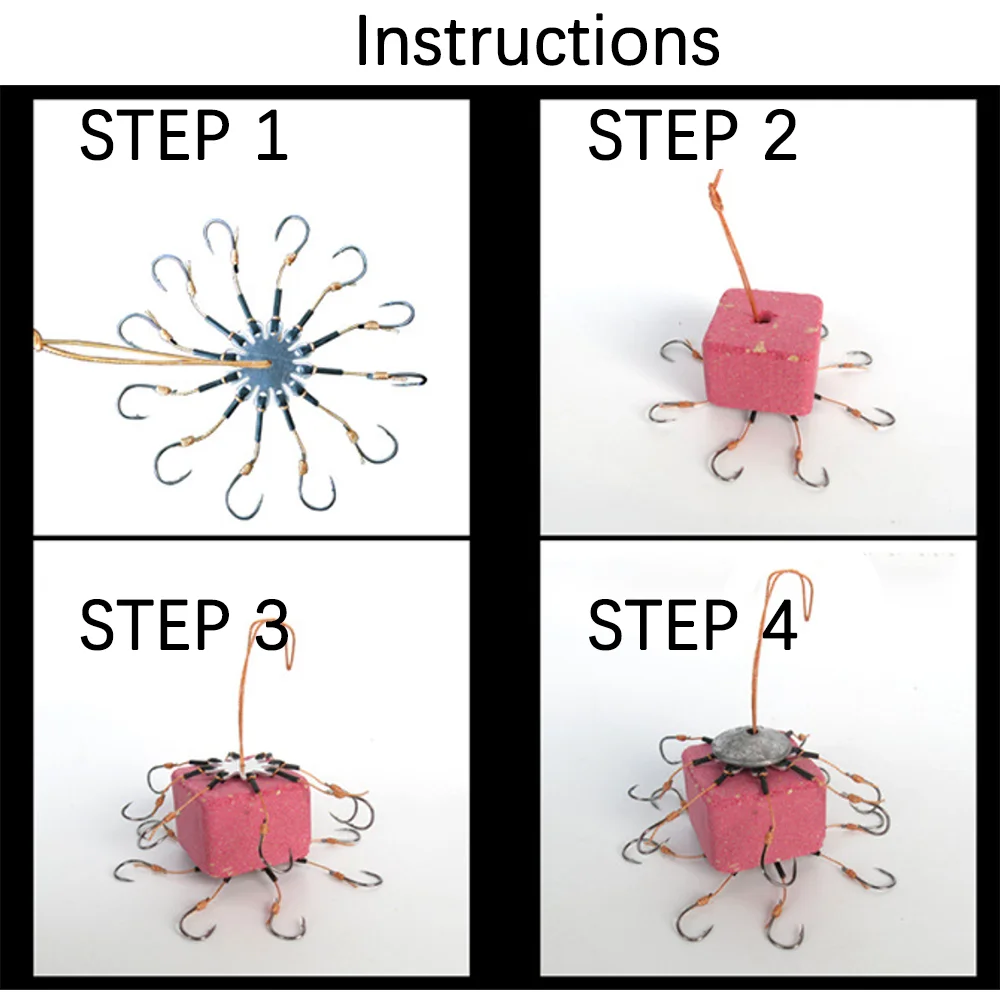 Instructions

STEP 1

STEP 2

STEP 3

STEP 4