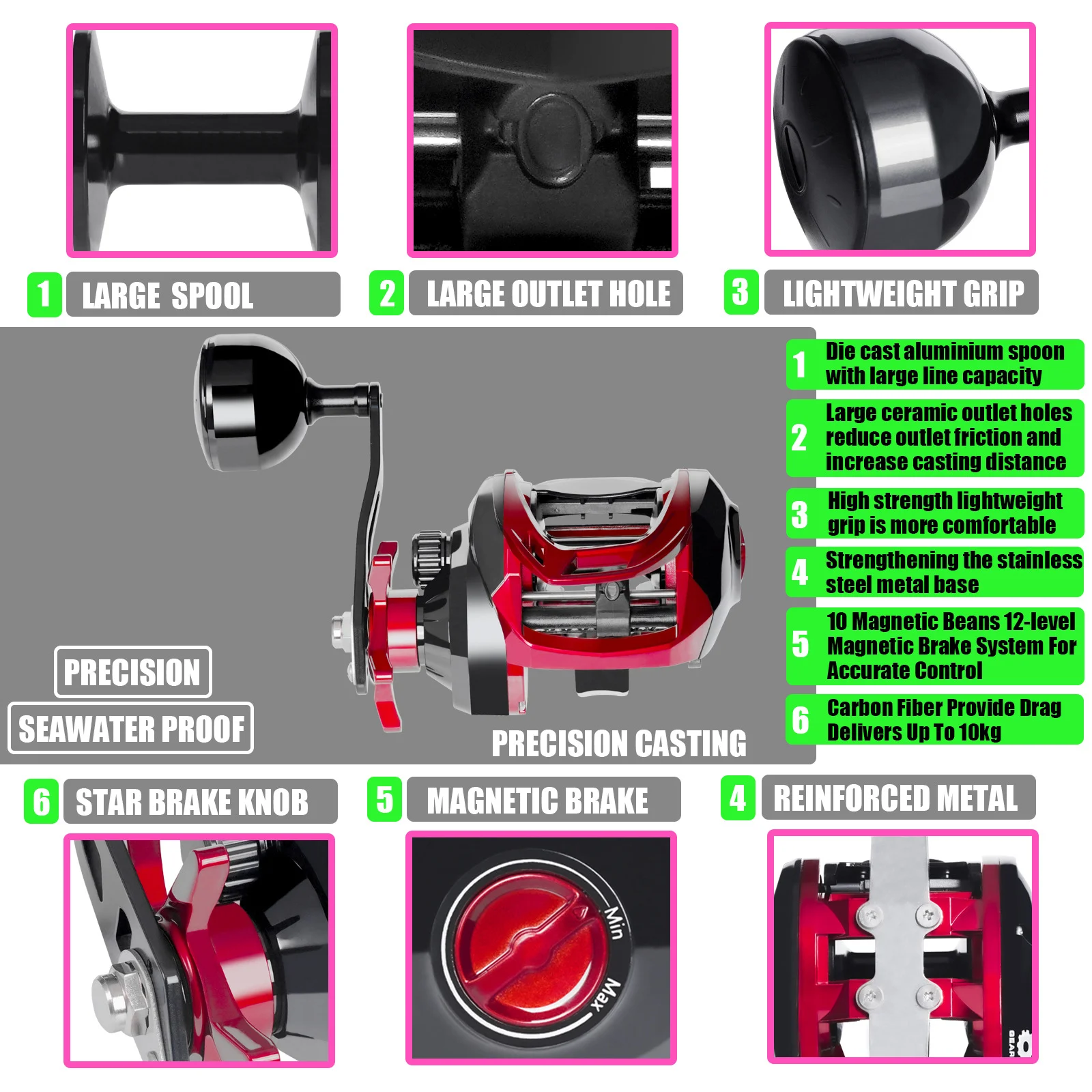 1 LARGE SPOOL

2 LARGE OUTLET HOLE

3 LIGHTWEIGHT GRIP

1 Die cast aluminium spoon with large line capacity

2 Large ceramic outlet holes reduce outlet friction and increase casting distance

3 High strength lightweight grip is more comfortable

4 Strengthening the stainless steel metal base

5 10 Magnetic Beans 12-level Magnetic Brake System For Accurate Control

6 Carbon Fiber Provide Drag Delivers Up To 10kg

PRECISION

SEAWATER PROOF

PRECISION CASTING

6 STAR BRAKE KNOB

5 MAGNETIC BRAKE

4 REINFORCED METAL

Min

Max