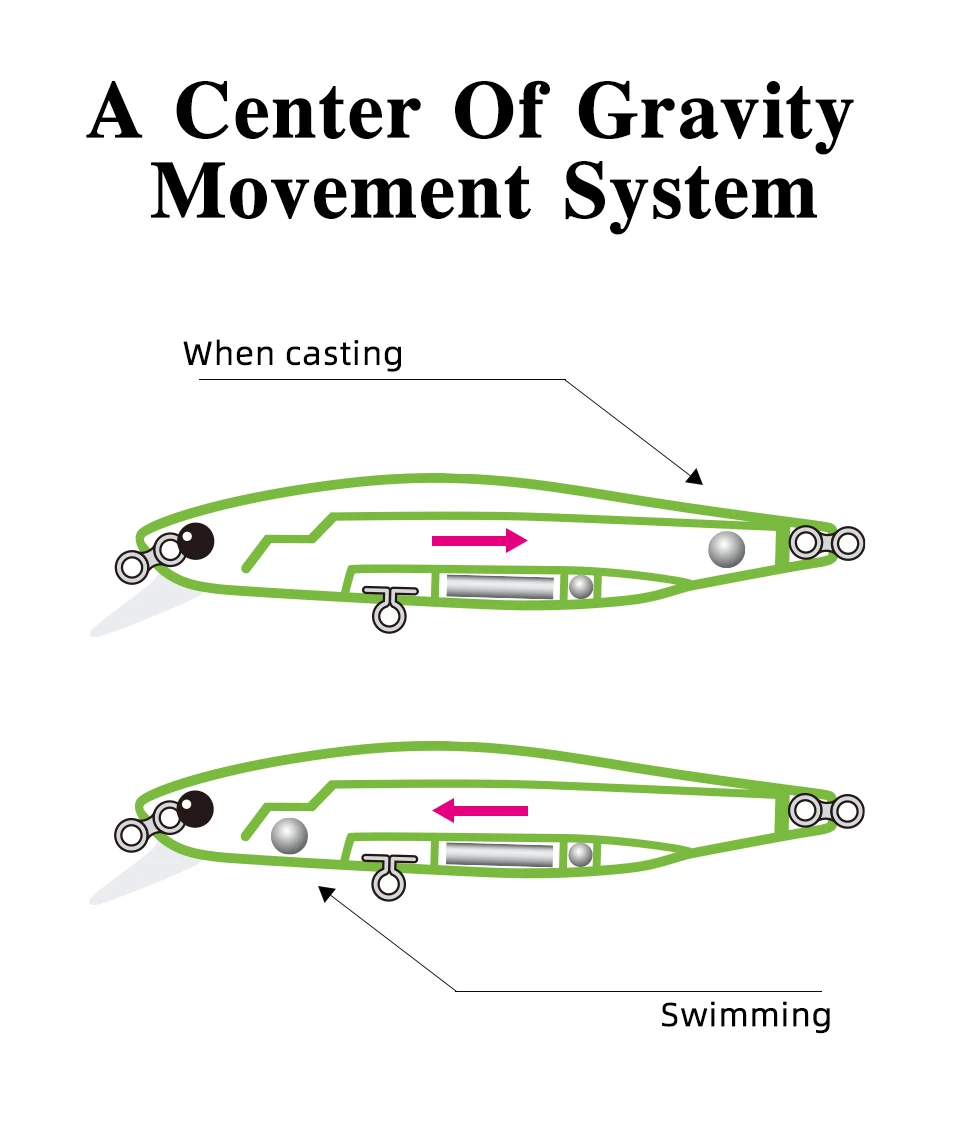 A Center Of Gravity Movement System

When casting

Swimming