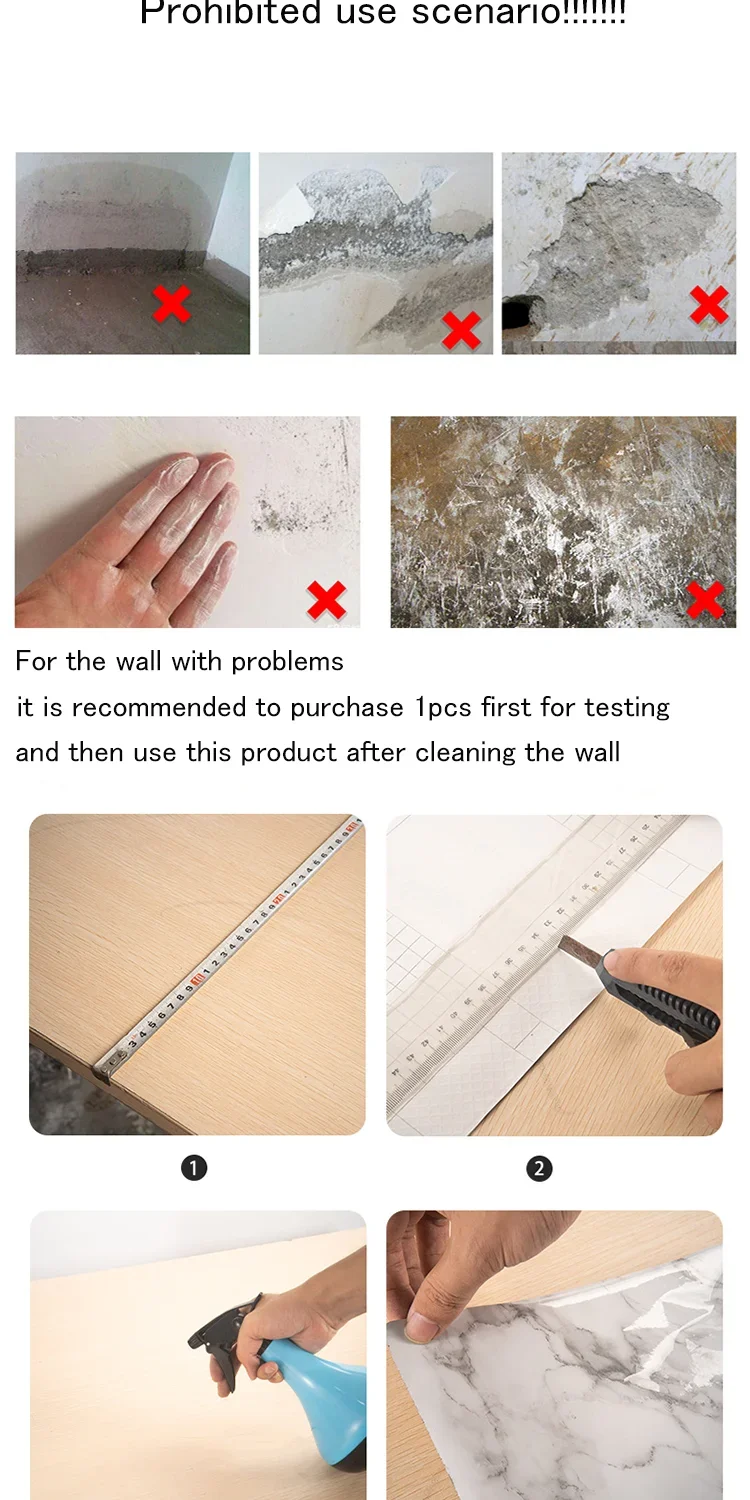 Prohibited use scenario!!!!!!!

For the wall with problems
it is recommended to purchase 1pcs first for testing
and then use this product after cleaning the wall

❶

❷