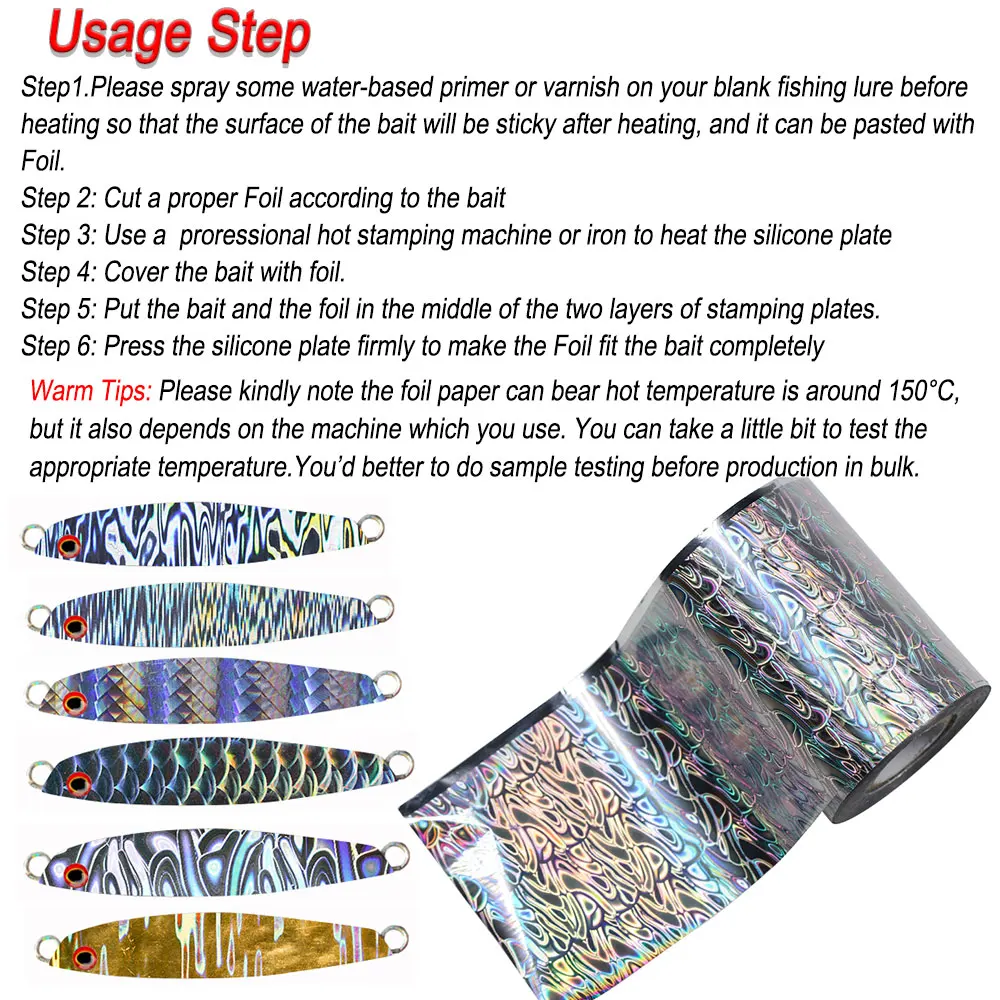 Usage Step

Step1.Please spray some water-based primer or varnish on your blank fishing lure before heating so that the surface of the bait will be sticky after heating, and it can be pasted with Foil.
Step 2: Cut a proper Foil according to the bait
Step 3: Use a proressional hot stamping machine or iron to heat the silicone plate
Step 4: Cover the bait with foil.
Step 5: Put the bait and the foil in the middle of the two layers of stamping plates.
Step 6: Press the silicone plate firmly to make the Foil fit the bait completely

Warm Tips: Please kindly note the foil paper can bear hot temperature is around 150°C, but it also depends on the machine which you use. You can take a little bit to test the appropriate temperature.You'd better to do sample testing before production in bulk.