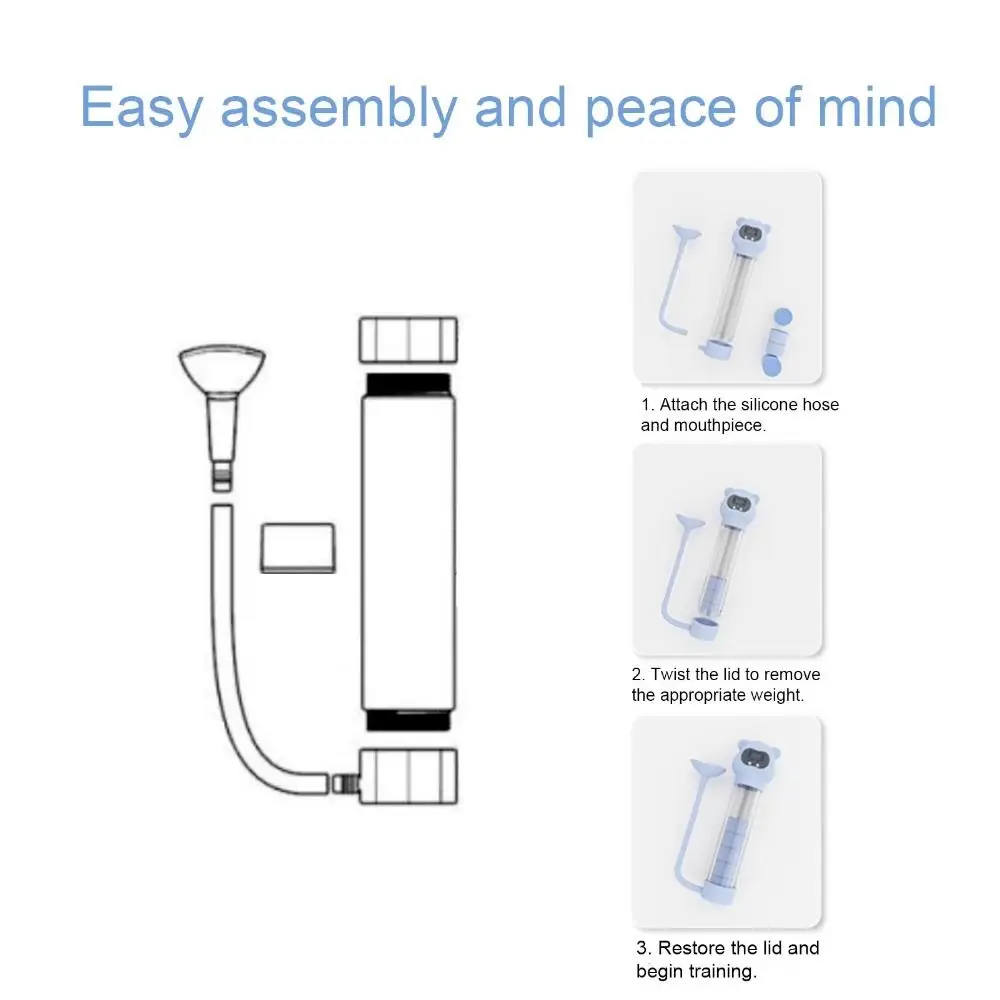 Easy assembly and peace of mind

1. Attach the silicone hose and mouthpiece.

2. Twist the lid to remove the appropriate weight.

3. Restore the lid and begin training.