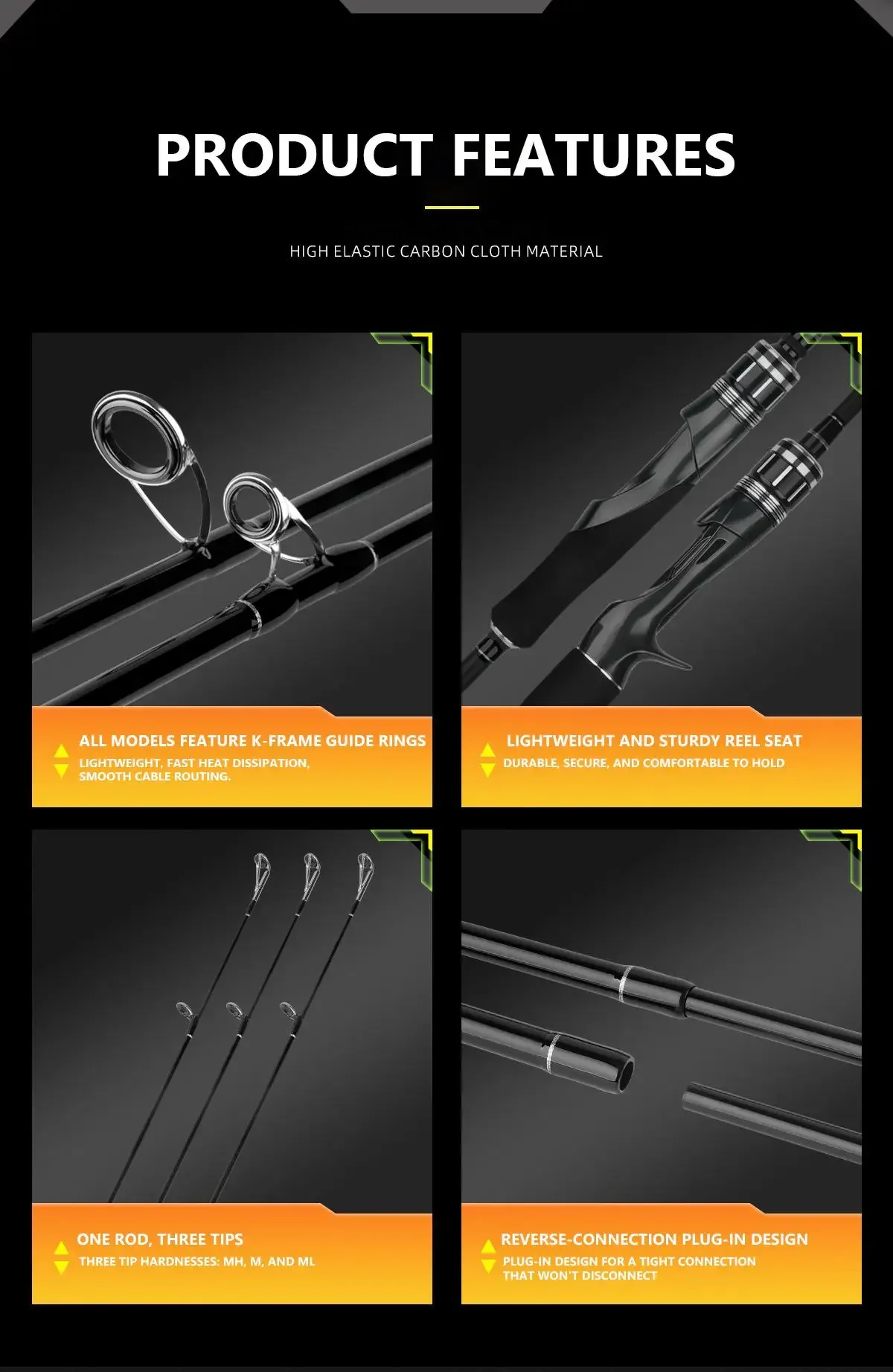 PRODUCT FEATURES

HIGH ELASTIC CARBON CLOTH MATERIAL

ALL MODELS FEATURE K-FRAME GUIDE RINGS
LIGHTWEIGHT, FAST HEAT DISSIPATION, SMOOTH CABLE ROUTING.

LIGHTWEIGHT AND STURDY REEL SEAT
DURABLE, SECURE, AND COMFORTABLE TO HOLD

ONE ROD, THREE TIPS
THREE TIP HARDNESSES: MH, M, AND ML

REVERSE-CONNECTION PLUG-IN DESIGN
PLUG-IN DESIGN FOR A TIGHT CONNECTION THAT WON'T DISCONNECT