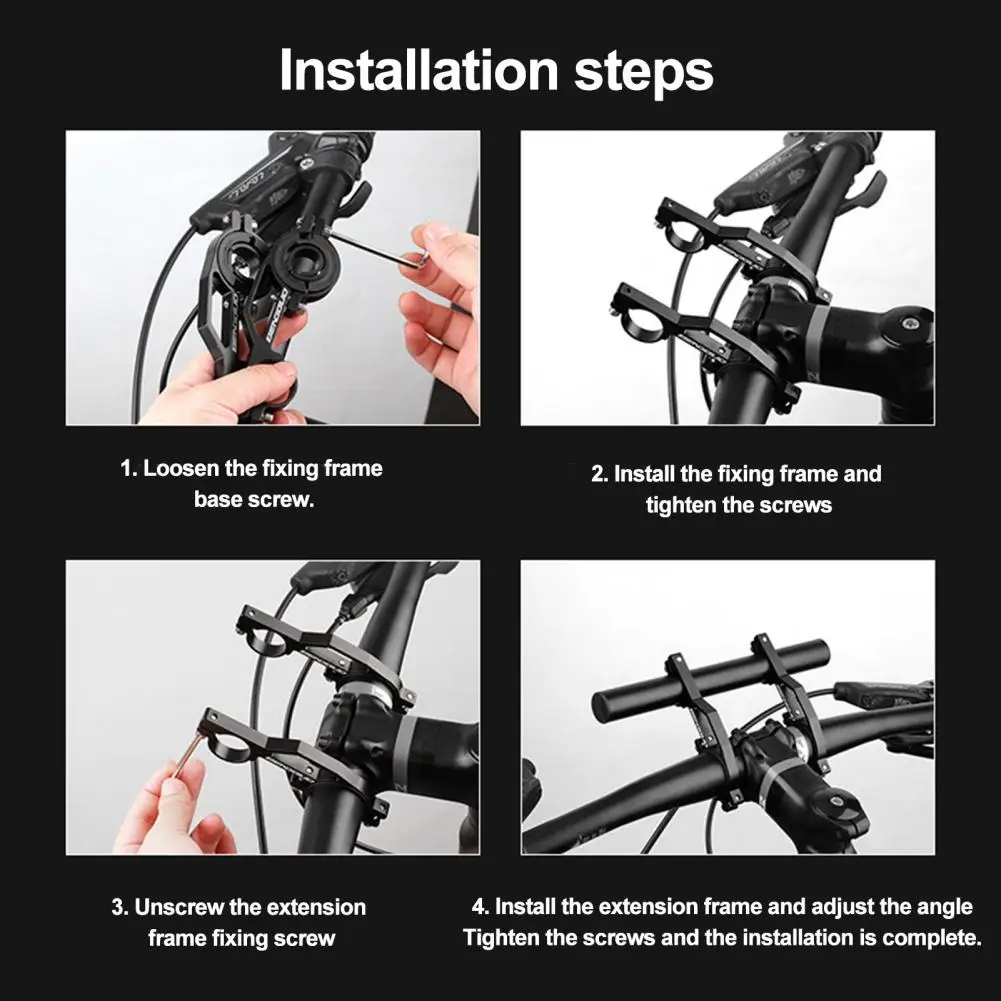 Installation steps

1. Loosen the fixing frame base screw.

2. Install the fixing frame and tighten the screws

3. Unscrew the extension frame fixing screw

4. Install the extension frame and adjust the angle Tighten the screws and the installation is complete.