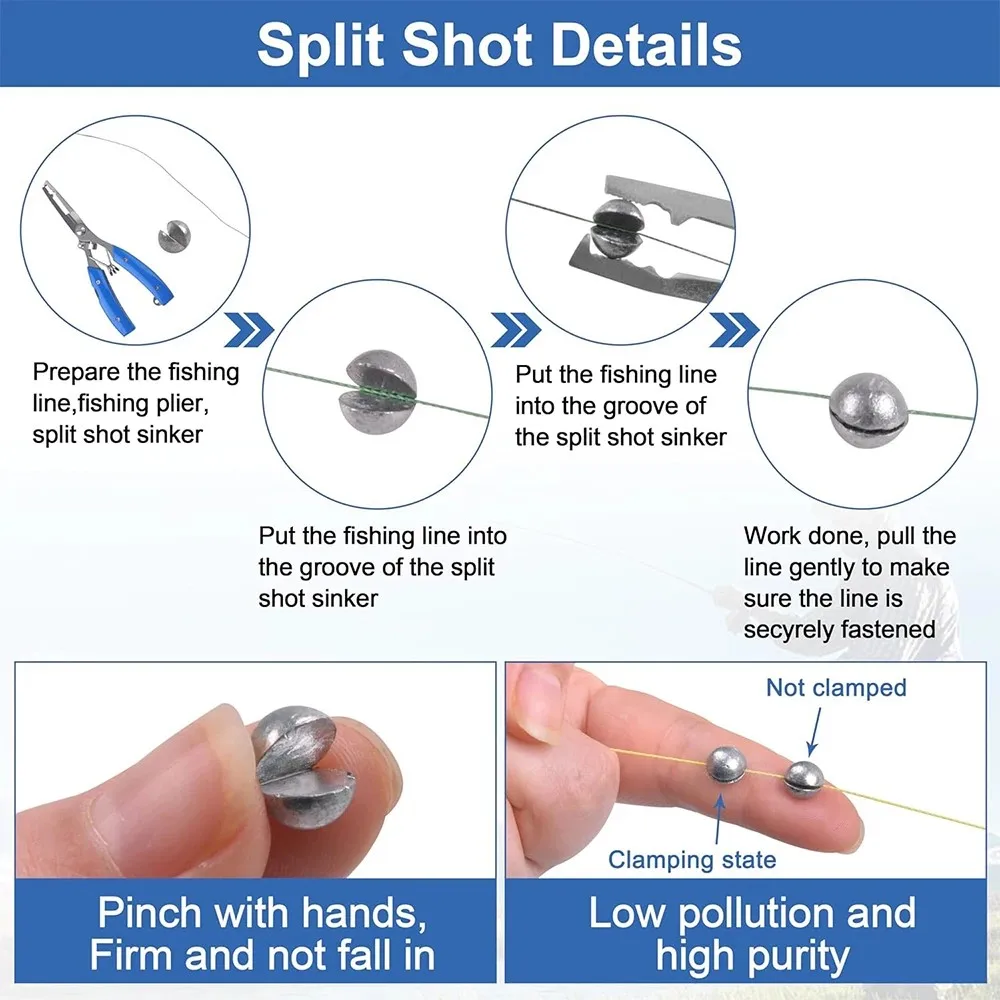 Split Shot Details

Prepare the fishing line,fishing plier, split shot sinker

Put the fishing line into the groove of the split shot sinker

Put the fishing line into the groove of the split shot sinker

Work done, pull the line gently to make sure the line is secyrely fastened

Pinch with hands, Firm and not fall in

Not clamped

Clamping state

Low pollution and high purity