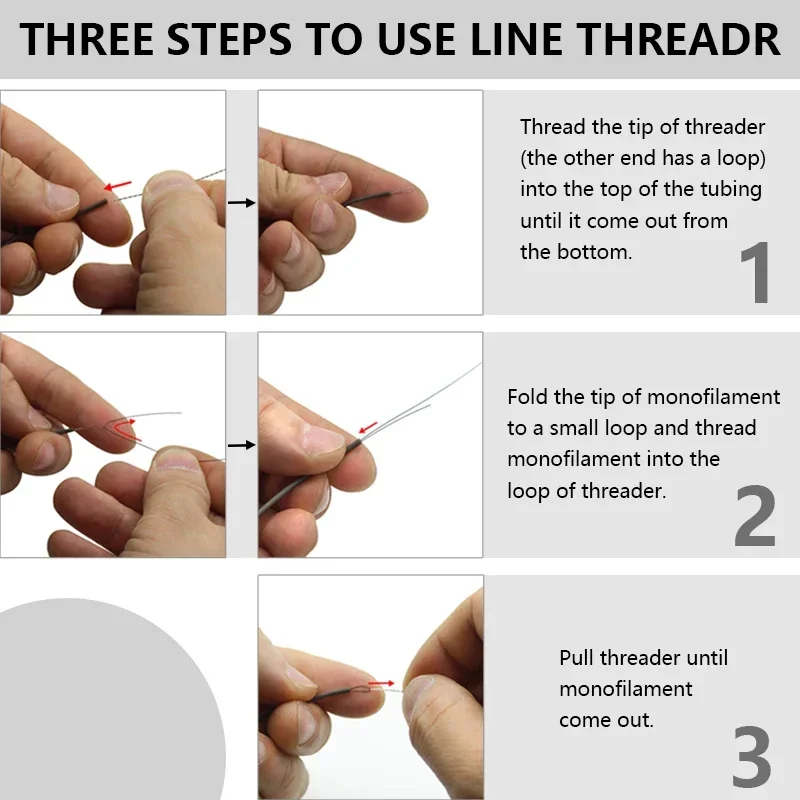 THREE STEPS TO USE LINE THREADR

Thread the tip of threader (the other end has a loop) into the top of the tubing until it come out from the bottom.

1

Fold the tip of monofilament to a small loop and thread monofilament into the loop of threader.

2

Pull threader until monofilament come out.

3