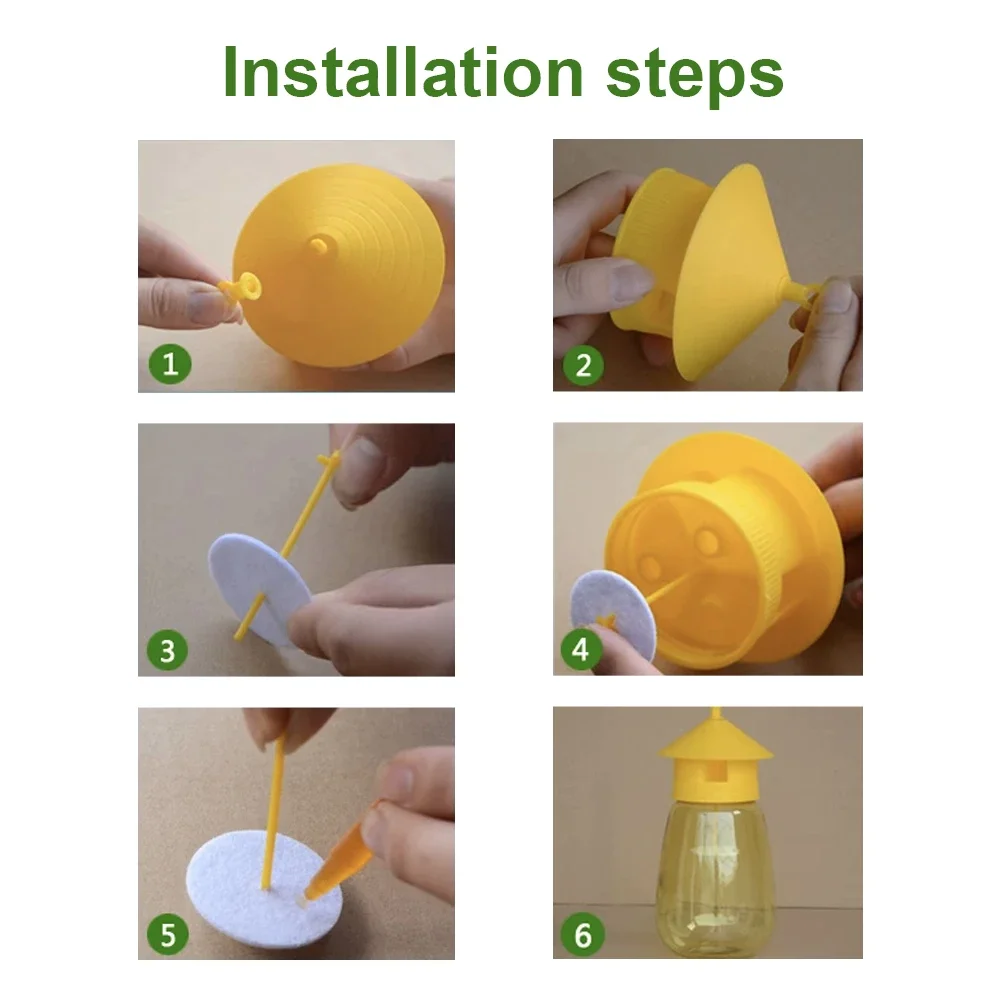 Installation steps

1

2

3

4

5

6