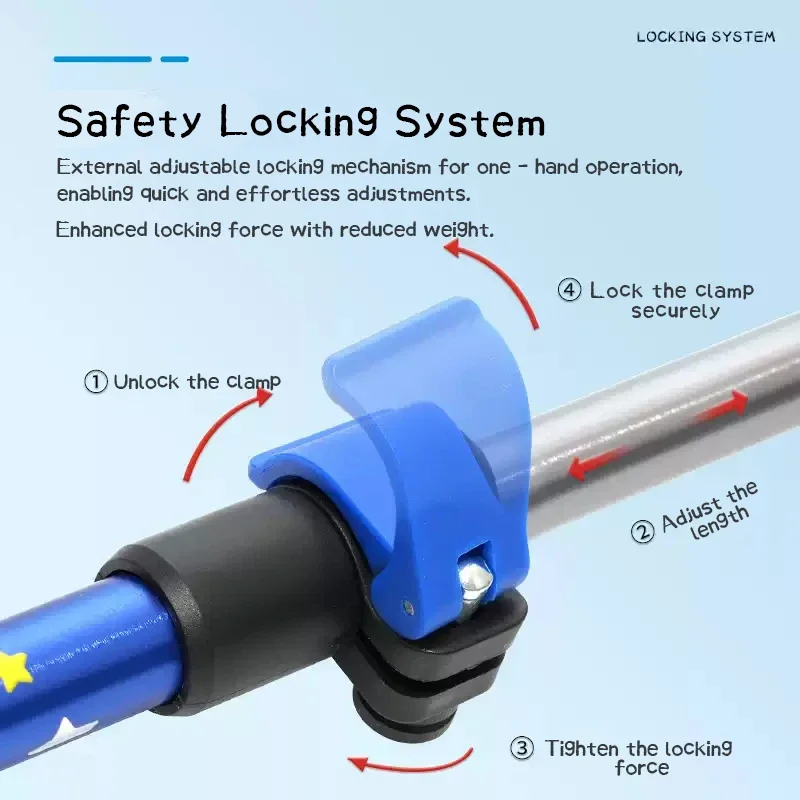 LOCKING SYSTEM

Safety Locking System

External adjustable locking mechanism for one - hand operation, enabling quick and effortless adjustments.

Enhanced locking force with reduced weight.

④ Lock the clamp securely

① Unlock the clamp

② Adjust the length

③ Tighten the locking force